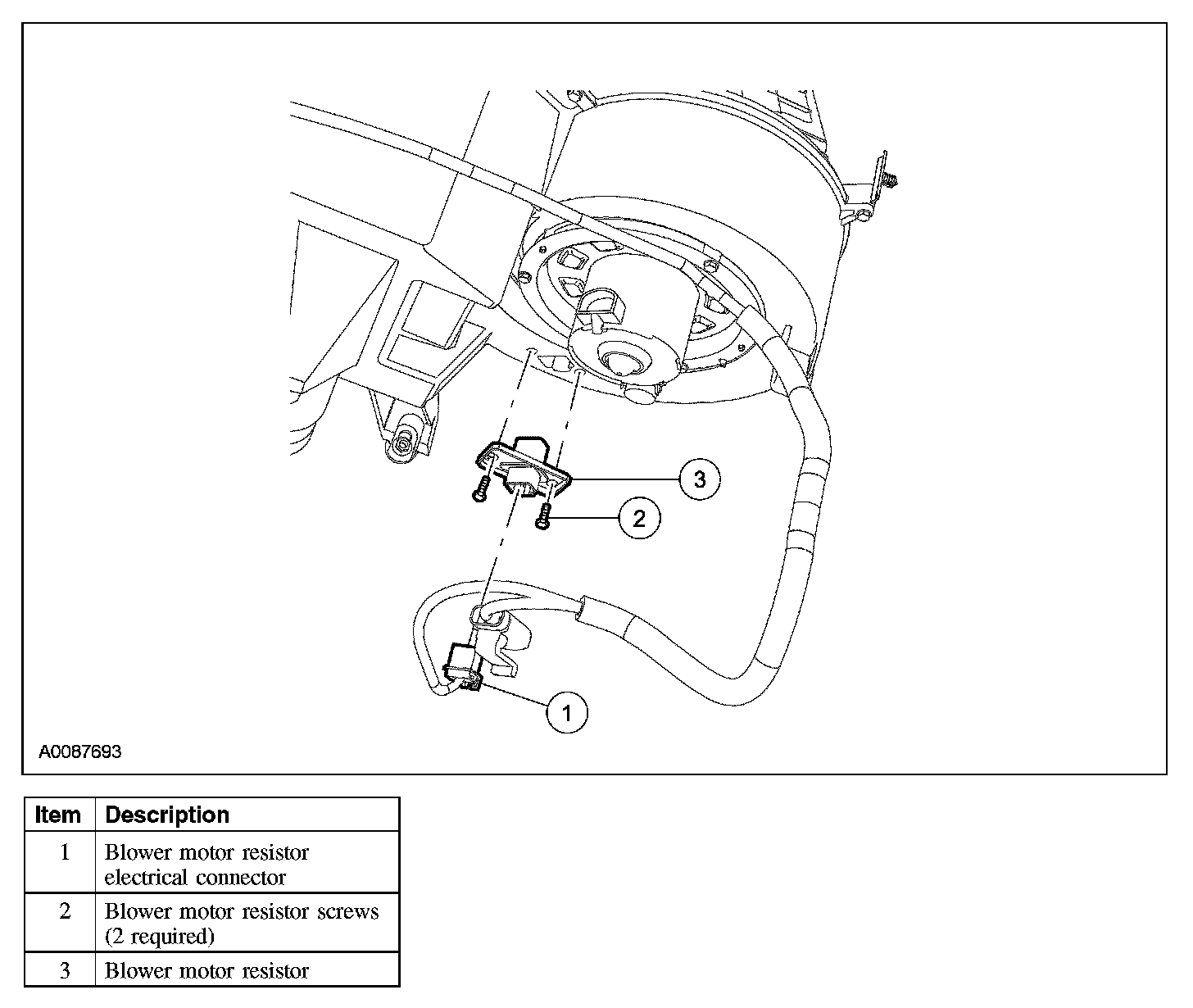 3
2
1
A0087693

| Item | Description |
|---|---|
| 1 | Blower motor resistor electrical connector |
| 2 | Blower motor resistor screws (2 required) |
| 3 | Blower motor resistor |