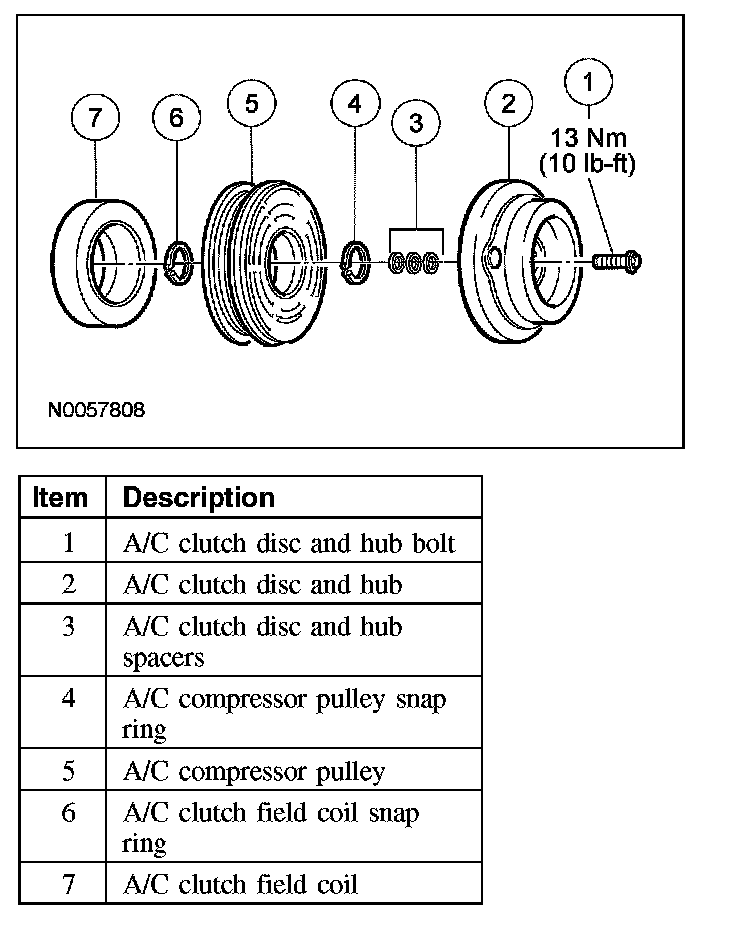 7 6 5 4 3 2 1

13 Nm (10 lb-ft)

N0057808

| Item | Description |
|---|---|
| 1 | A/C clutch disc and hub bolt |
| 2 | A/C clutch disc and hub |
| 3 | A/C clutch disc and hub spacers |
| 4 | A/C compressor pulley snap ring |
| 5 | A/C compressor pulley |
| 6 | A/C clutch field coil snap ring |
| 7 | A/C clutch field coil |