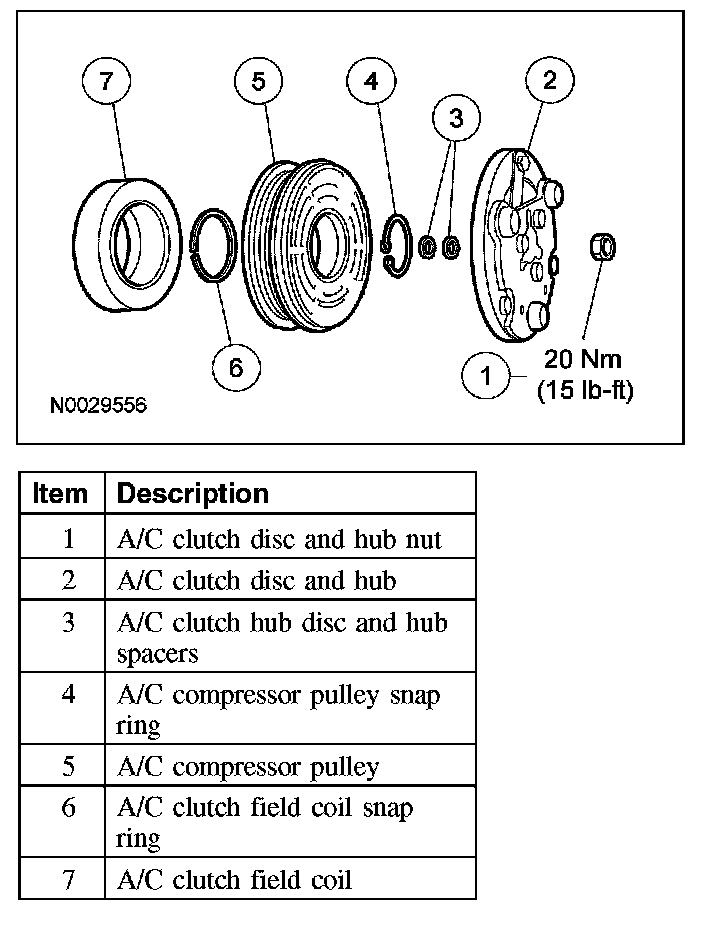 7

5

4

3

2

6

1

20 Nm
(15 lb-ft)

N0029556

| Item | Description |
|---|---|
| 1 | A/C clutch disc and hub nut |
| 2 | A/C clutch disc and hub |
| 3 | A/C clutch hub disc and hub spacers |
| 4 | A/C compressor pulley snap ring |
| 5 | A/C compressor pulley |
| 6 | A/C clutch field coil snap ring |
| 7 | A/C clutch field coil |