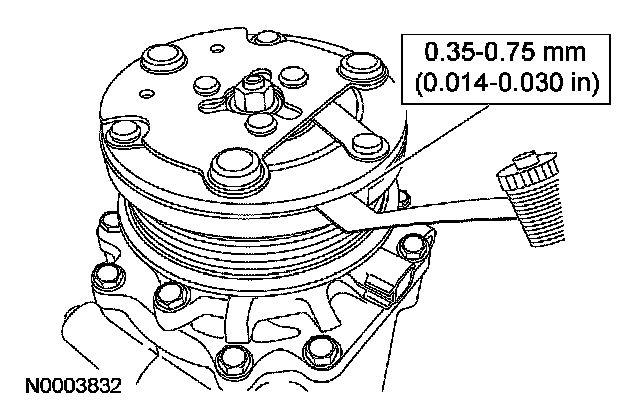 0.35-0.75 mm
(0.014-0.030 in)

N0003832