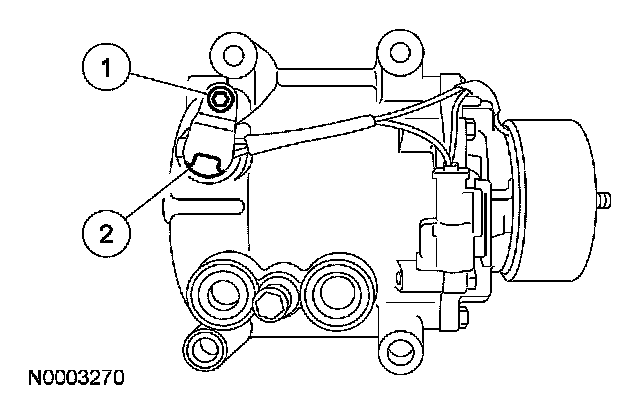 1

2

N0003270