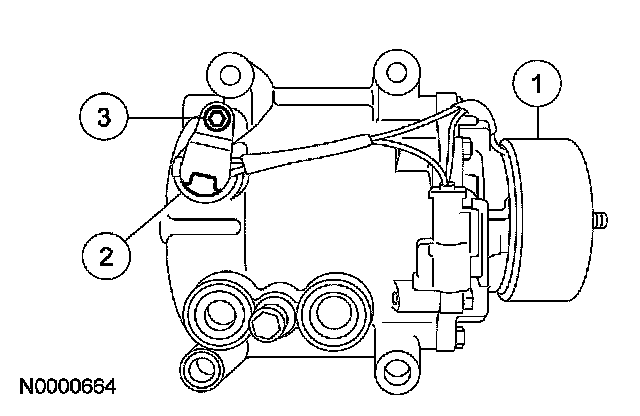 3

1

2

N0000664