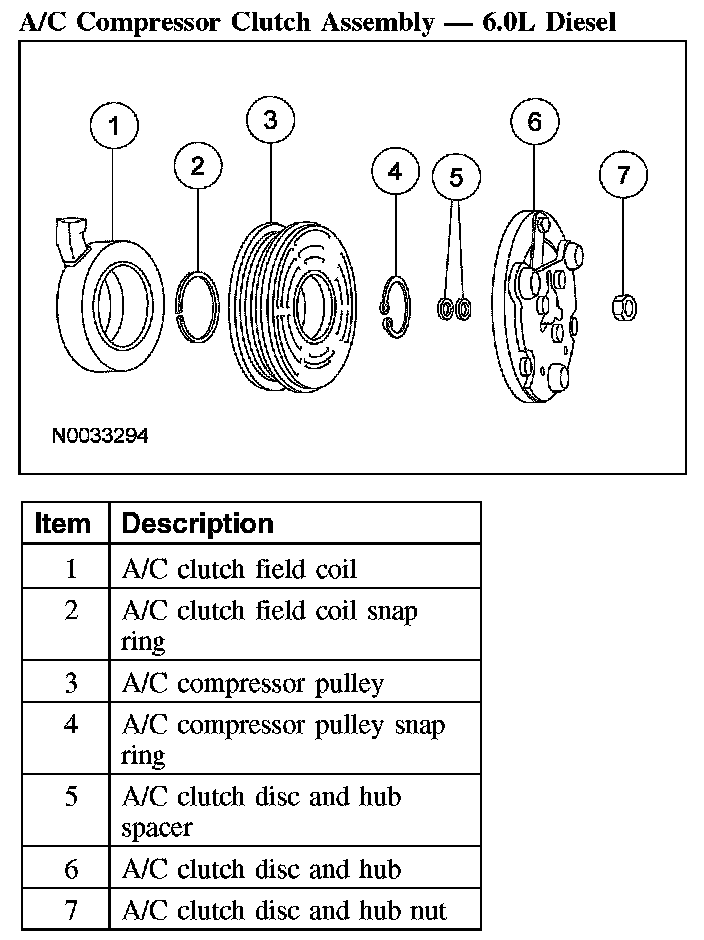 A/C Compressor Clutch Assembly — 6.0L Diesel

1
2
3
4
5
6
7

N0033294

| Item | Description |
|---|---|
| 1 | A/C clutch field coil |
| 2 | A/C clutch field coil snap ring |
| 3 | A/C compressor pulley |
| 4 | A/C compressor pulley snap ring |
| 5 | A/C clutch disc and hub spacer |
| 6 | A/C clutch disc and hub |
| 7 | A/C clutch disc and hub nut |