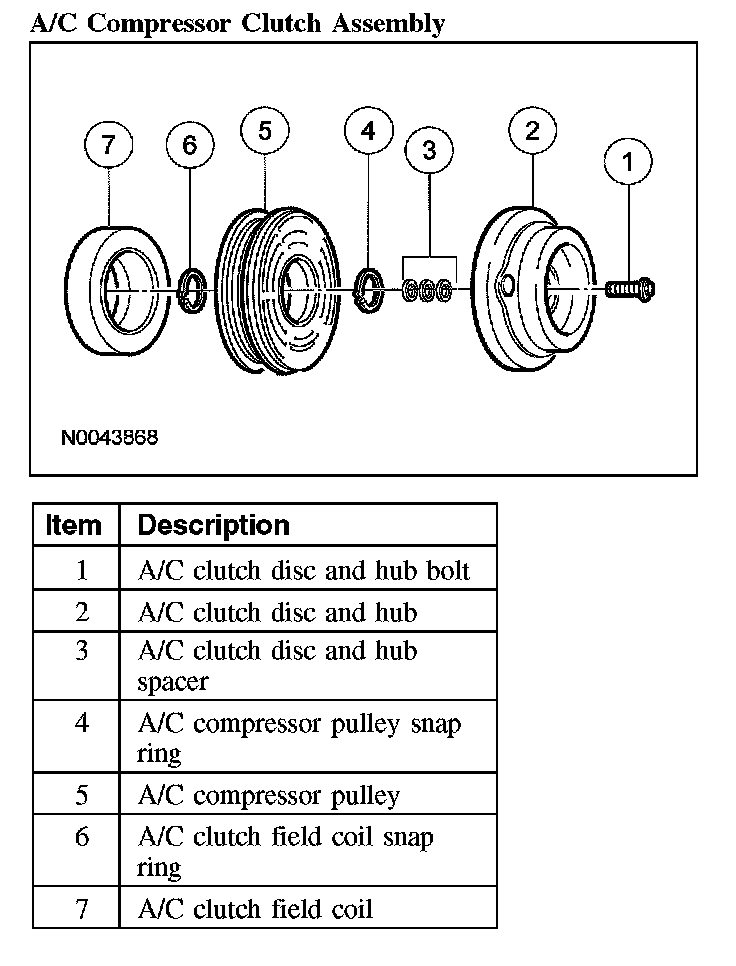 A/C Compressor Clutch Assembly

7 6 5 4 3 2 1

N0043868

| Item | Description |
|---|---|
| 1 | A/C clutch disc and hub bolt |
| 2 | A/C clutch disc and hub |
| 3 | A/C clutch disc and hub spacer |
| 4 | A/C compressor pulley snap ring |
| 5 | A/C compressor pulley |
| 6 | A/C clutch field coil snap ring |
| 7 | A/C clutch field coil |