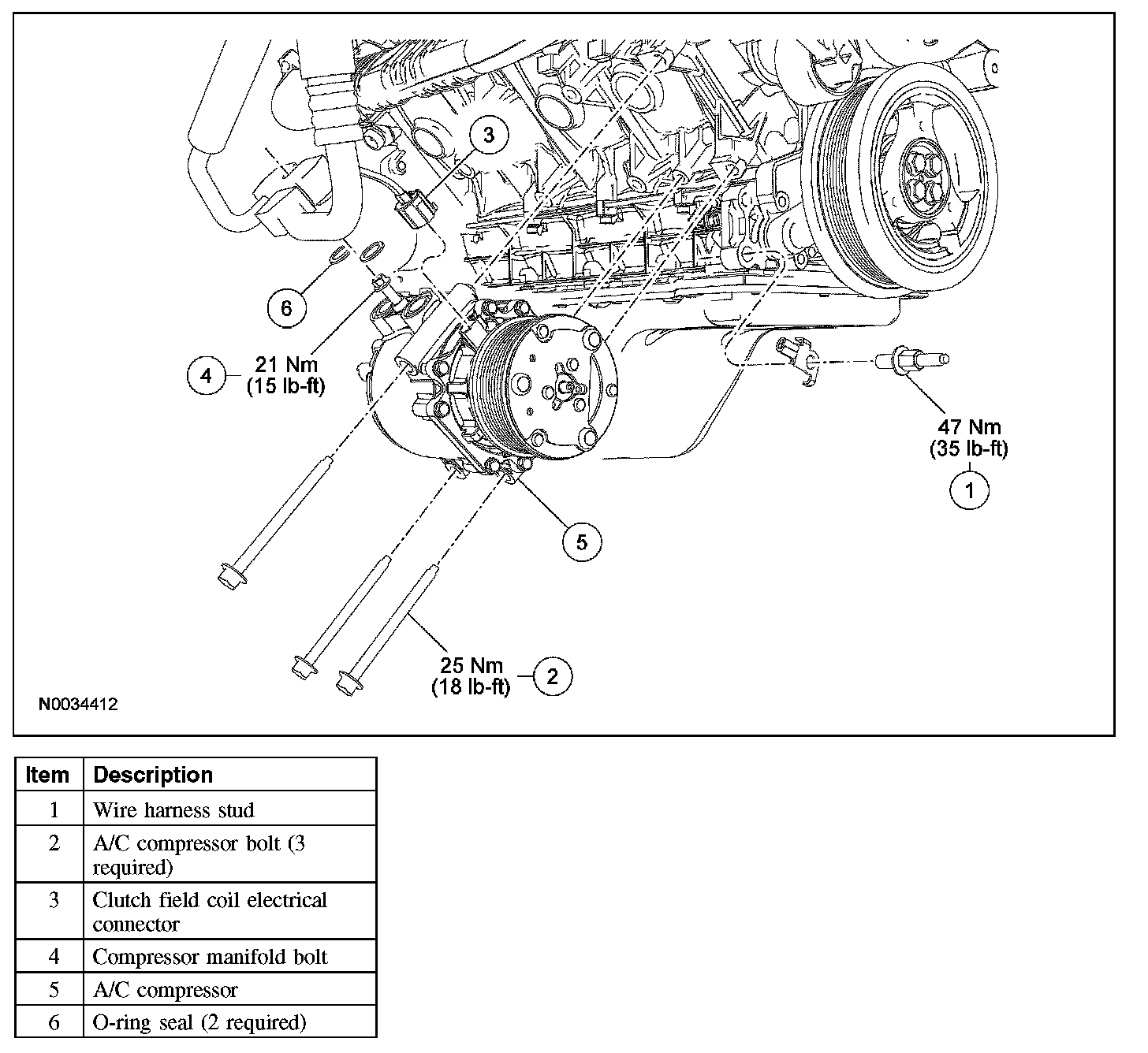 3

6

4 21 Nm (15 lb-ft)

47 Nm (35 lb-ft)

1

5

25 Nm (18 lb-ft) 2

N0034412

| Item | Description |
|---|---|
| 1 | Wire harness stud |
| 2 | A/C compressor bolt (3 required) |
| 3 | Clutch field coil electrical connector |
| 4 | Compressor manifold bolt |
| 5 | A/C compressor |
| 6 | O-ring seal (2 required) |