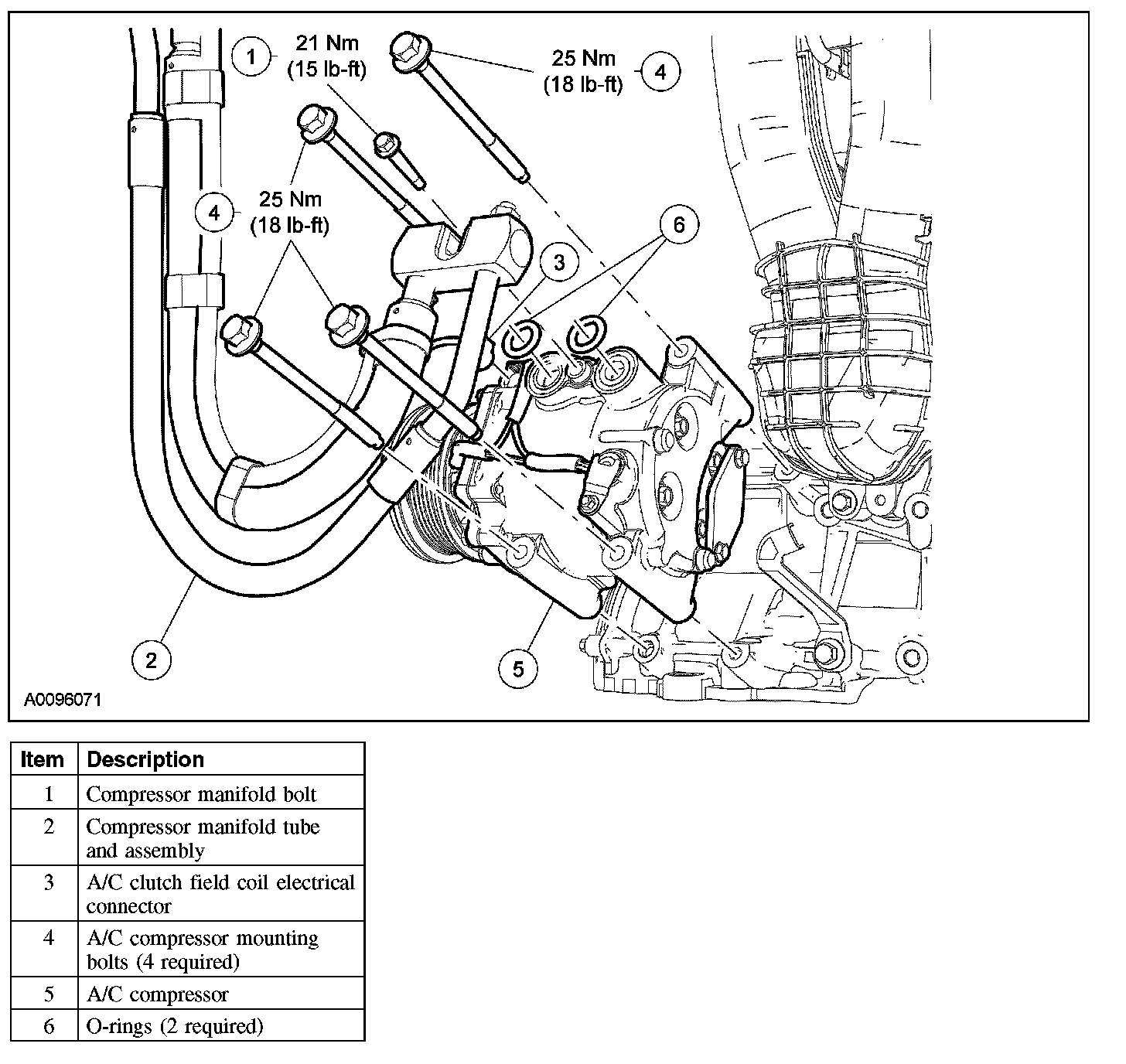 1
21 Nm
(15 lb-ft)

25 Nm
(18 lb-ft)
4

4
25 Nm
(18 lb-ft)

3

6

2

5

A0096071

| Item | Description |
|---|---|
| 1 | Compressor manifold bolt |
| 2 | Compressor manifold tube and assembly |
| 3 | A/C clutch field coil electrical connector |
| 4 | A/C compressor mounting bolts (4 required) |
| 5 | A/C compressor |
| 6 | O-rings (2 required) |