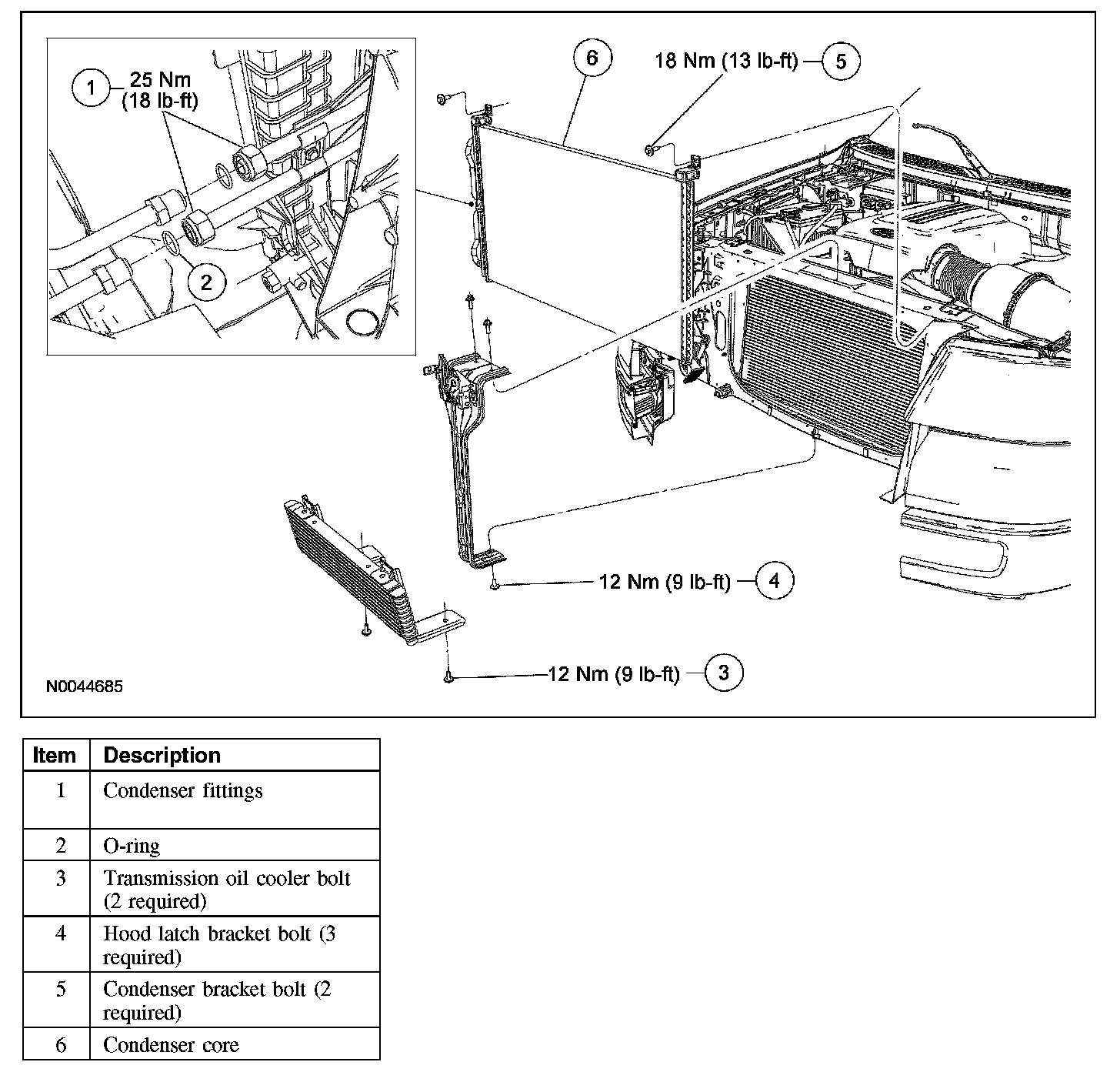 1 25 Nm (18 lb-ft)

2

6

18 Nm (13 lb-ft) 5

12 Nm (9 lb-ft) 4

12 Nm (9 lb-ft) 3

N0044685

| Item | Description |
|---|---|
| 1 | Condenser fittings |
| 2 | O-ring |
| 3 | Transmission oil cooler bolt (2 required) |
| 4 | Hood latch bracket bolt (3 required) |
| 5 | Condenser bracket bolt (2 required) |
| 6 | Condenser core |