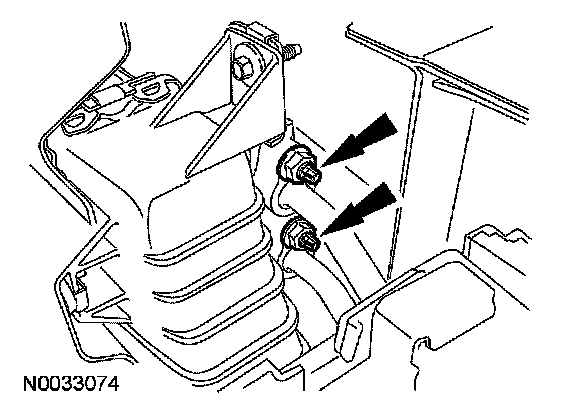 N0033074