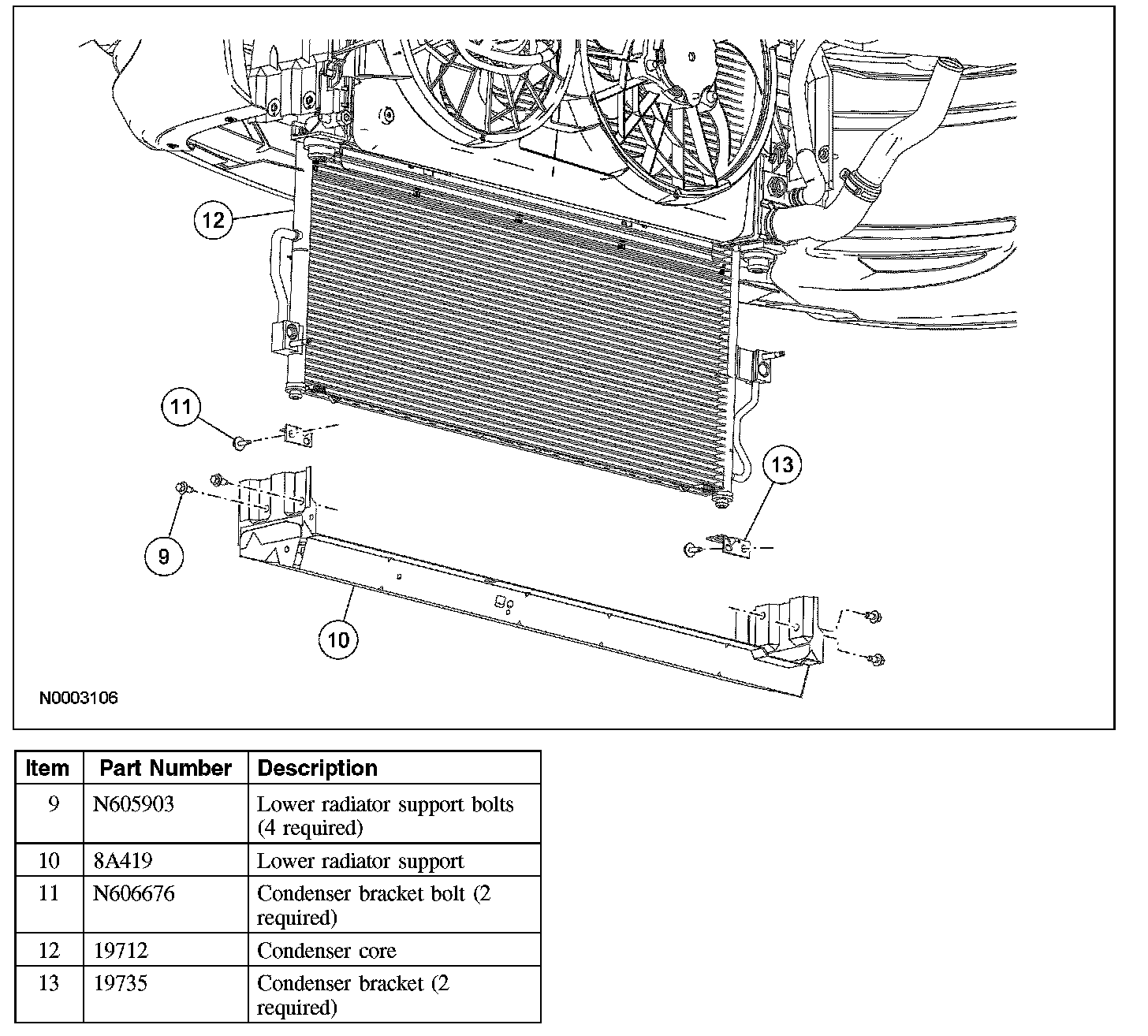 12

11

13

9

10

N0003106

| Item | Part Number | Description |
|---|---|---|
| 9 | N605903 | Lower radiator support bolts (4 required) |
| 10 | 8A419 | Lower radiator support |
| 11 | N606676 | Condenser bracket bolt (2 required) |
| 12 | 19712 | Condenser core |
| 13 | 19735 | Condenser bracket (2 required) |