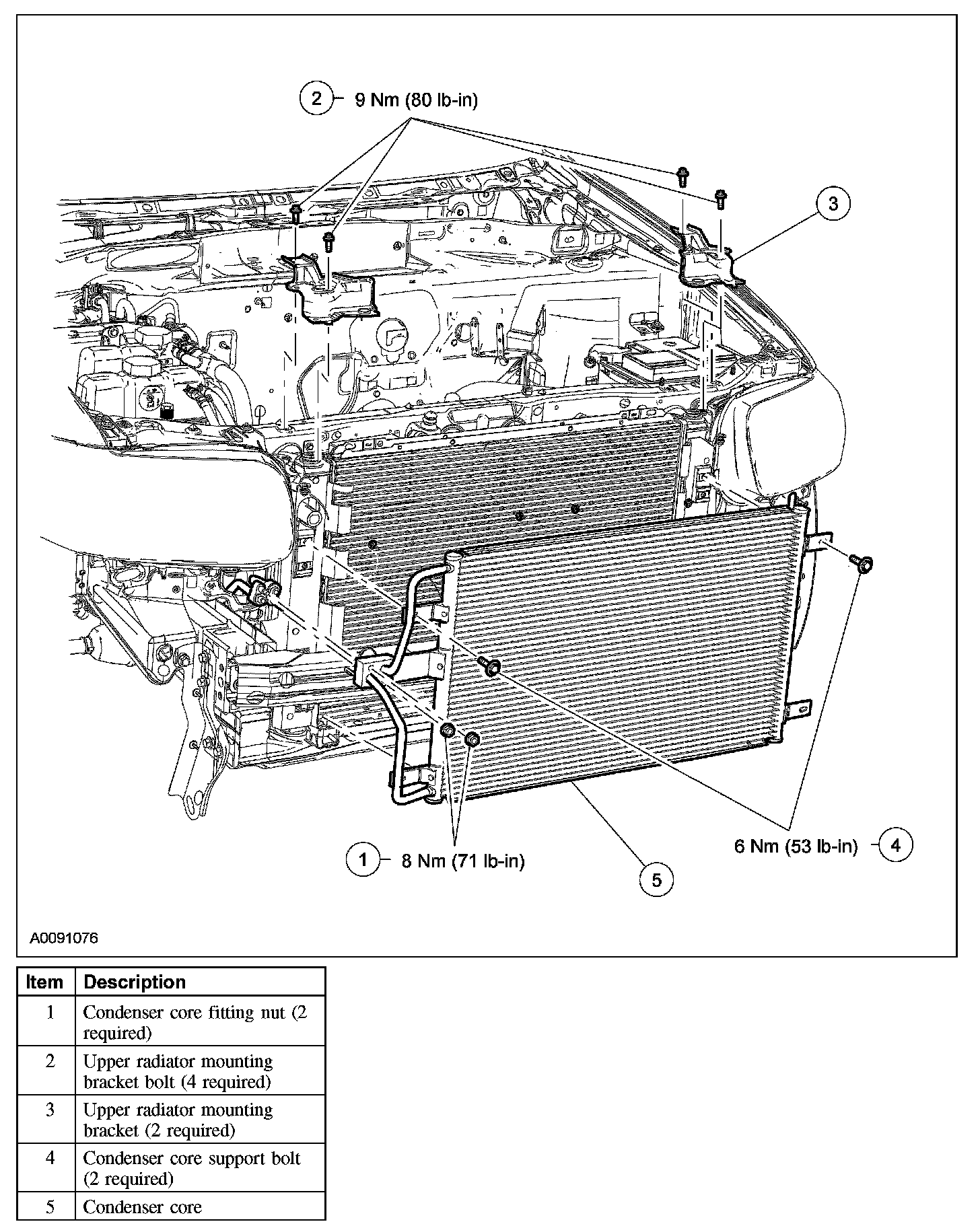 2 9 Nm (80 lb-in)

3

1 8 Nm (71 lb-in)

5

6 Nm (53 lb-in) 4

A0091076

| Item | Description |
|---|---|
| 1 | Condenser core fitting nut (2 required) |
| 2 | Upper radiator mounting bracket bolt (4 required) |
| 3 | Upper radiator mounting bracket (2 required) |
| 4 | Condenser core support bolt (2 required) |
| 5 | Condenser core |