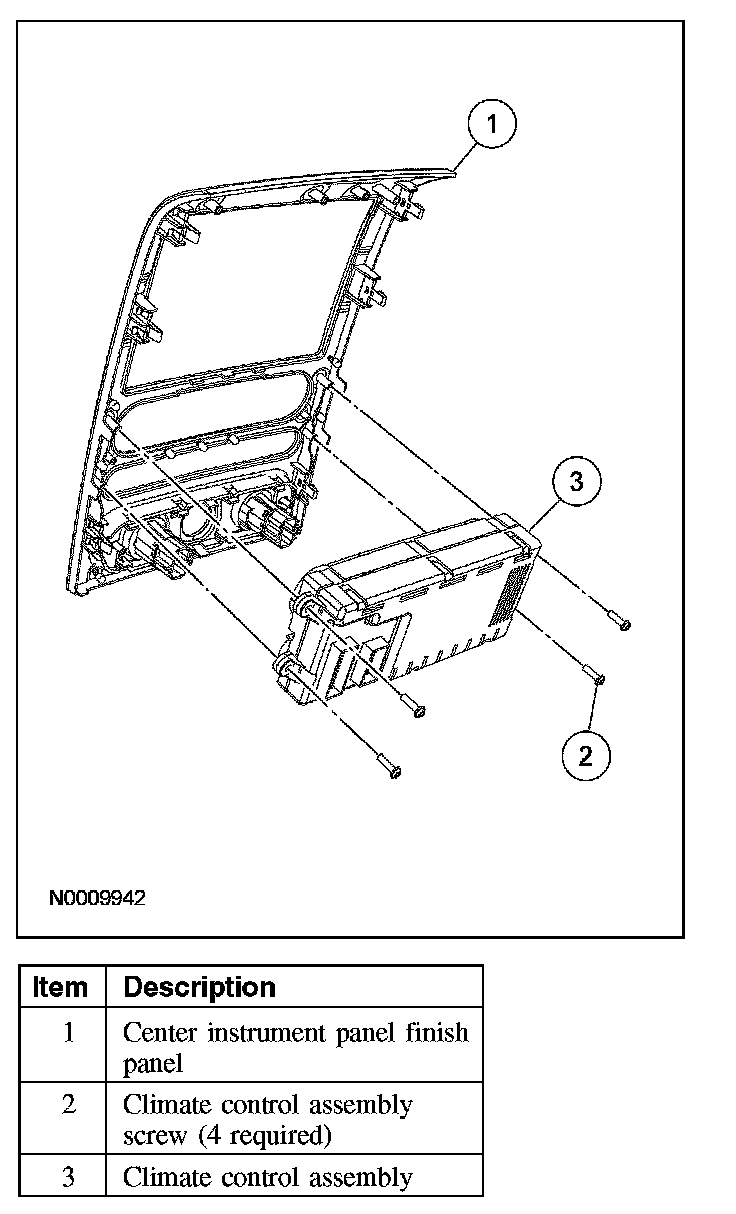 1

3

2

N0009942

| Item | Description |
|---|---|
| 1 | Center instrument panel finish panel |
| 2 | Climate control assembly screw (4 required) |
| 3 | Climate control assembly |