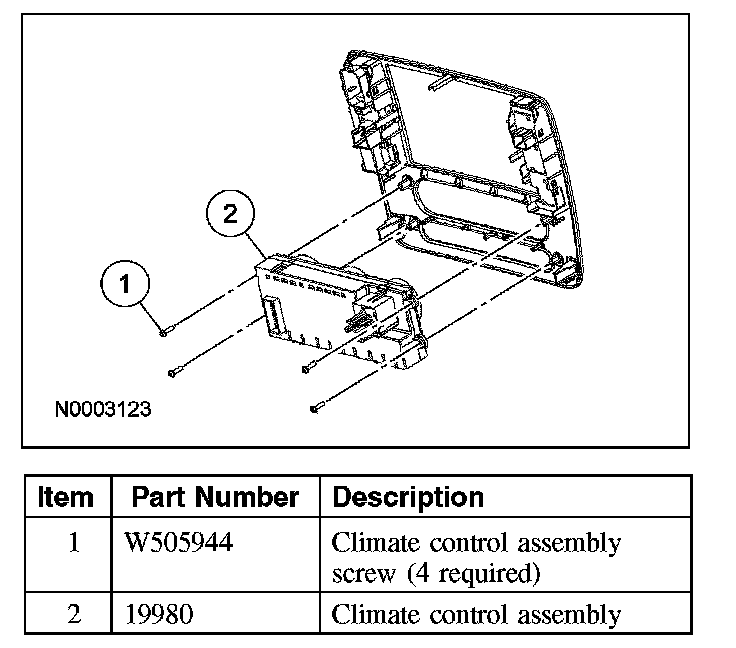 2

1

N0003123

| Item | Part Number | Description |
|---|---|---|
| 1 | W505944 | Climate control assembly screw (4 required) |
| 2 | 19980 | Climate control assembly |