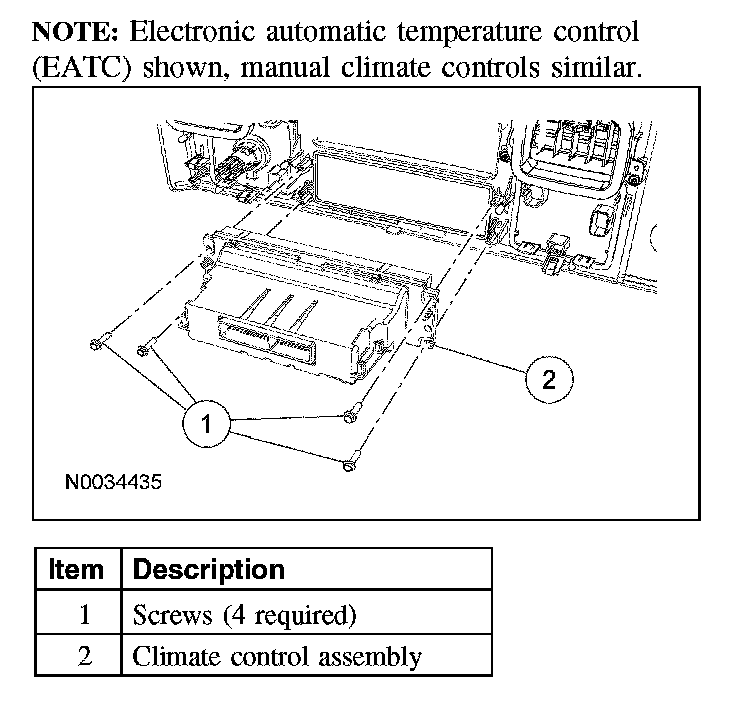 NOTE: Electronic automatic temperature control (EATC) shown, manual climate controls similar.

2

1

N0034435

| Item | Description |
|---|---|
| 1 | Screws (4 required) |
| 2 | Climate control assembly |