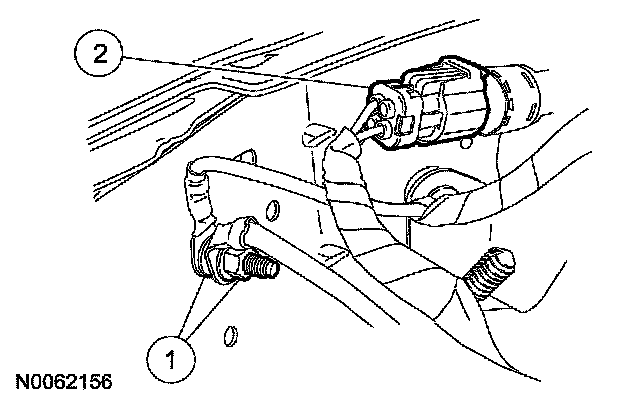 2

1

N0062156