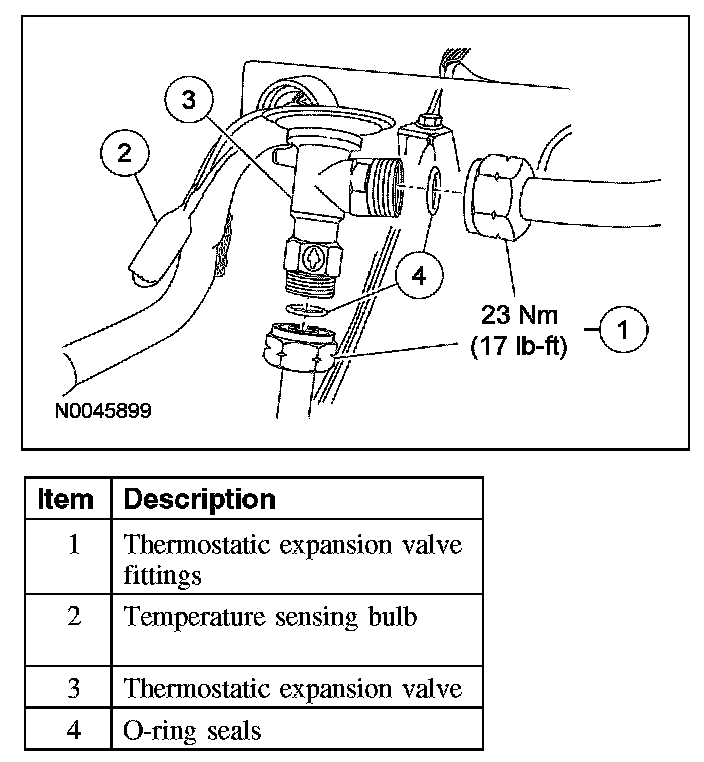 3

2

4

23 Nm
(17 lb-ft)

1

N0045899

| Item | Description |
|---|---|
| 1 | Thermostatic expansion valve fittings |
| 2 | Temperature sensing bulb |
| 3 | Thermostatic expansion valve |
| 4 | O-ring seals |