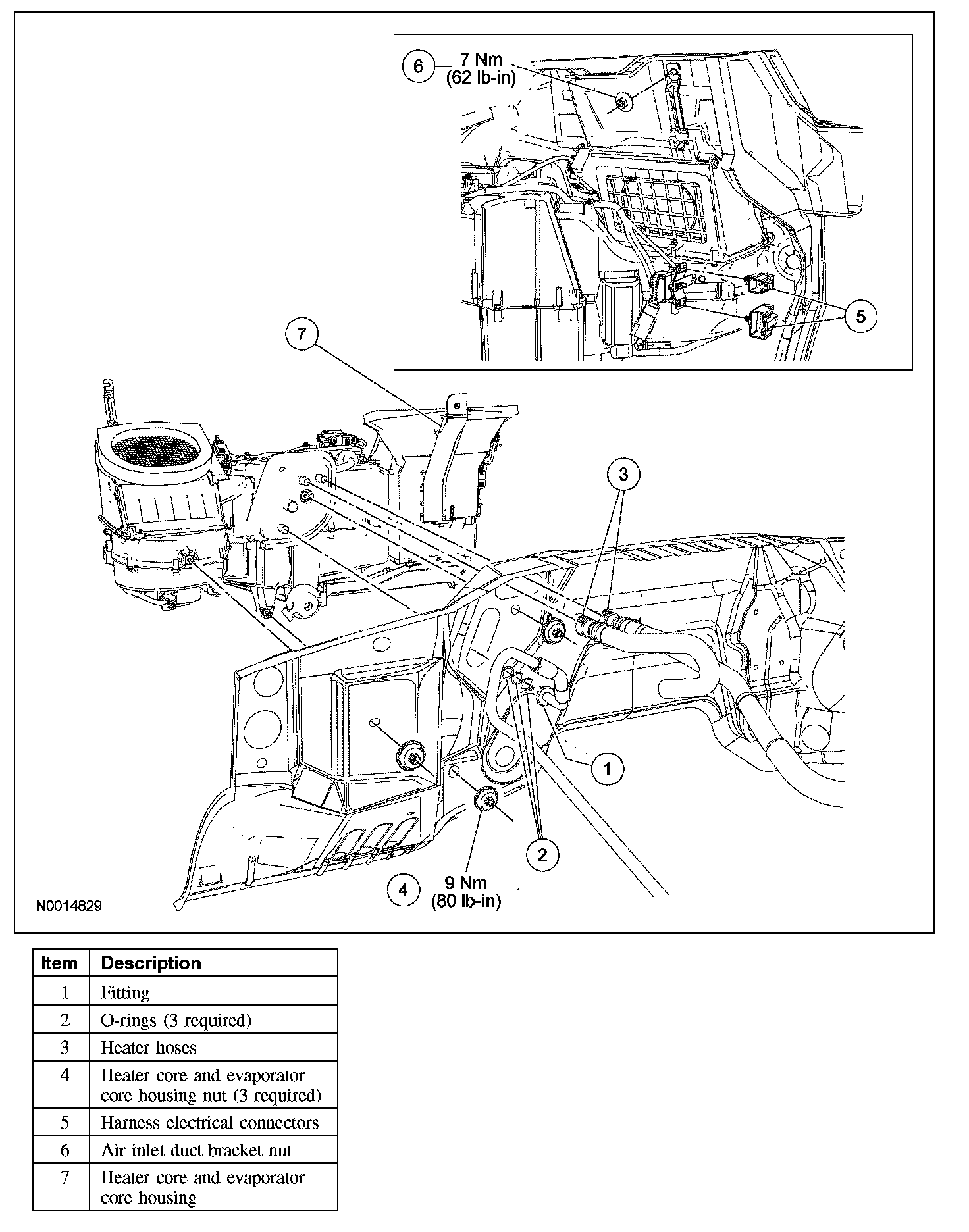 6 7 Nm (62 lb-in)

5

7

3

1

2

4 9 Nm (80 lb-in)

N0014829

| Item | Description |
|---|---|
| 1 | Fitting |
| 2 | O-rings (3 required) |
| 3 | Heater hoses |
| 4 | Heater core and evaporator core housing nut (3 required) |
| 5 | Harness electrical connectors |
| 6 | Air inlet duct bracket nut |
| 7 | Heater core and evaporator core housing |