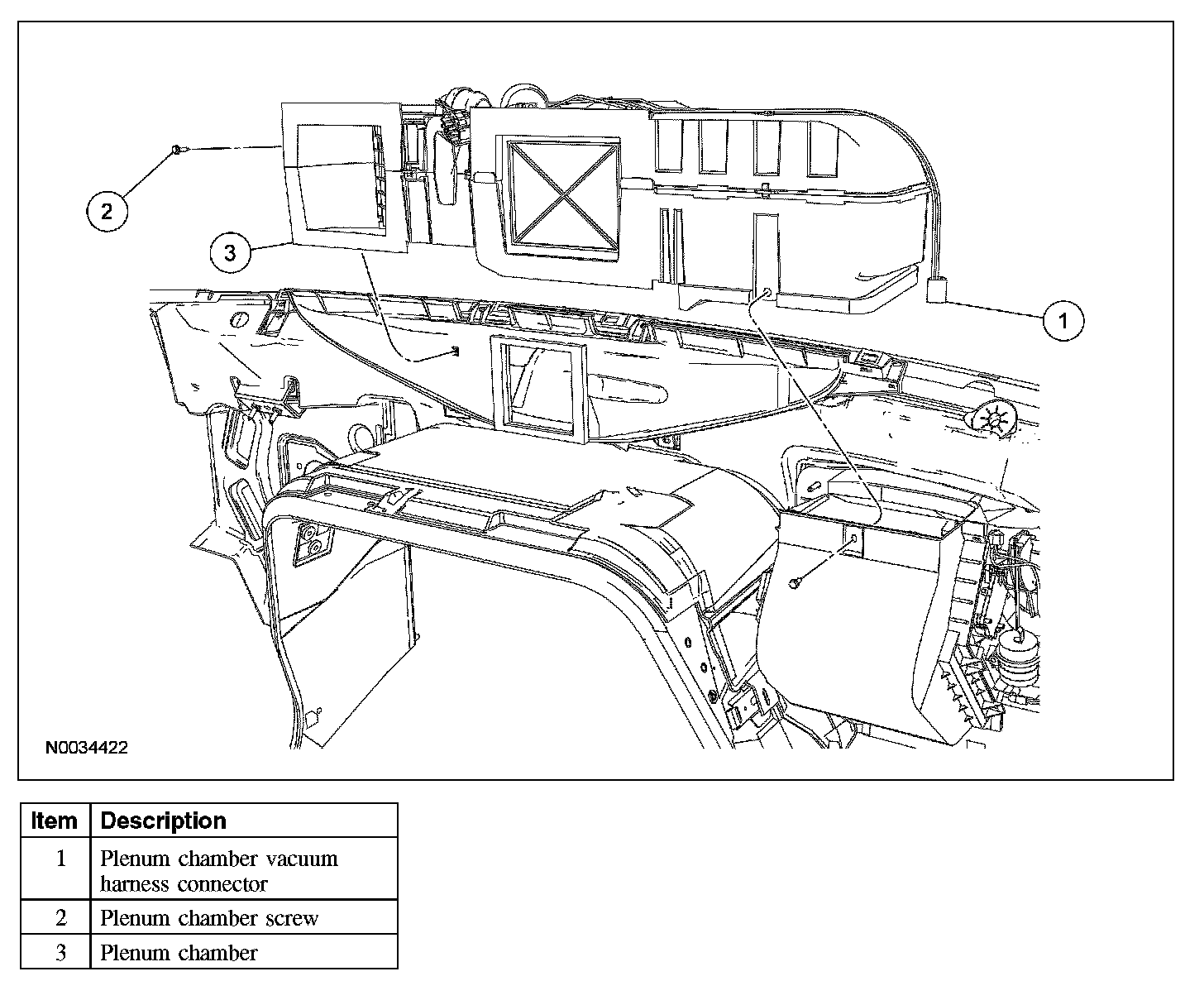 2

3

1

N0034422

| Item | Description |
|---|---|
| 1 | Plenum chamber vacuum harness connector |
| 2 | Plenum chamber screw |
| 3 | Plenum chamber |