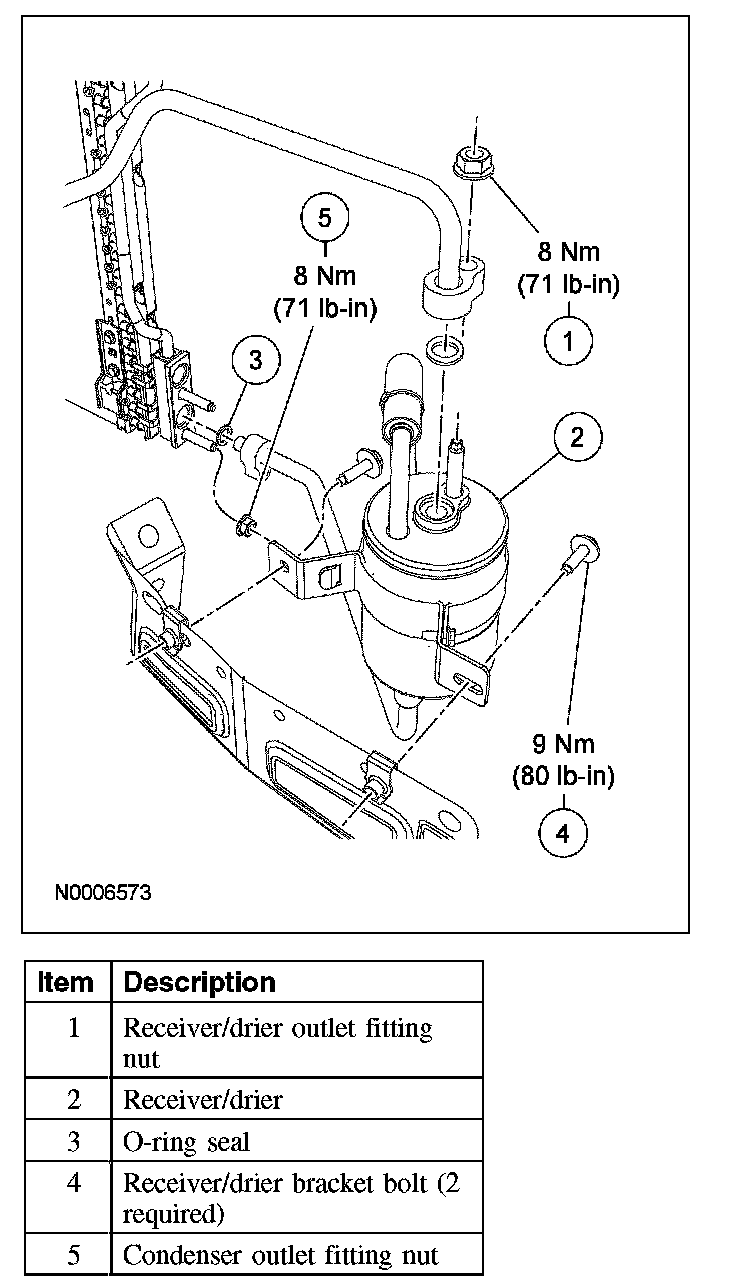 5
8 Nm
(71 lb-in)

8 Nm
(71 lb-in)
1

3

2

9 Nm
(80 lb-in)
4

N0006573

| Item | Description |
|---|---|
| 1 | Receiver/drier outlet fitting nut |
| 2 | Receiver/drier |
| 3 | O-ring seal |
| 4 | Receiver/drier bracket bolt (2 required) |
| 5 | Condenser outlet fitting nut |