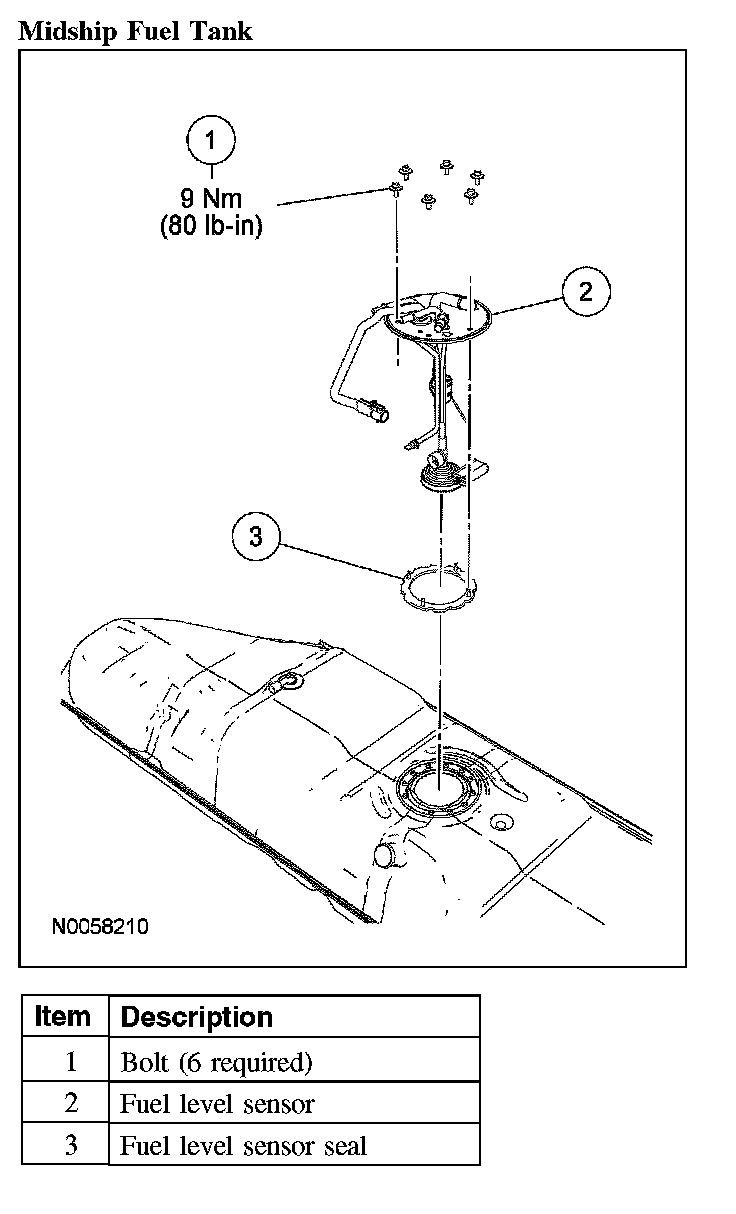 Midship Fuel Tank

1
9 Nm
(80 lb-in)

2

3

N0058210

| Item | Description |
|---|---|
| 1 | Bolt (6 required) |
| 2 | Fuel level sensor |
| 3 | Fuel level sensor seal |