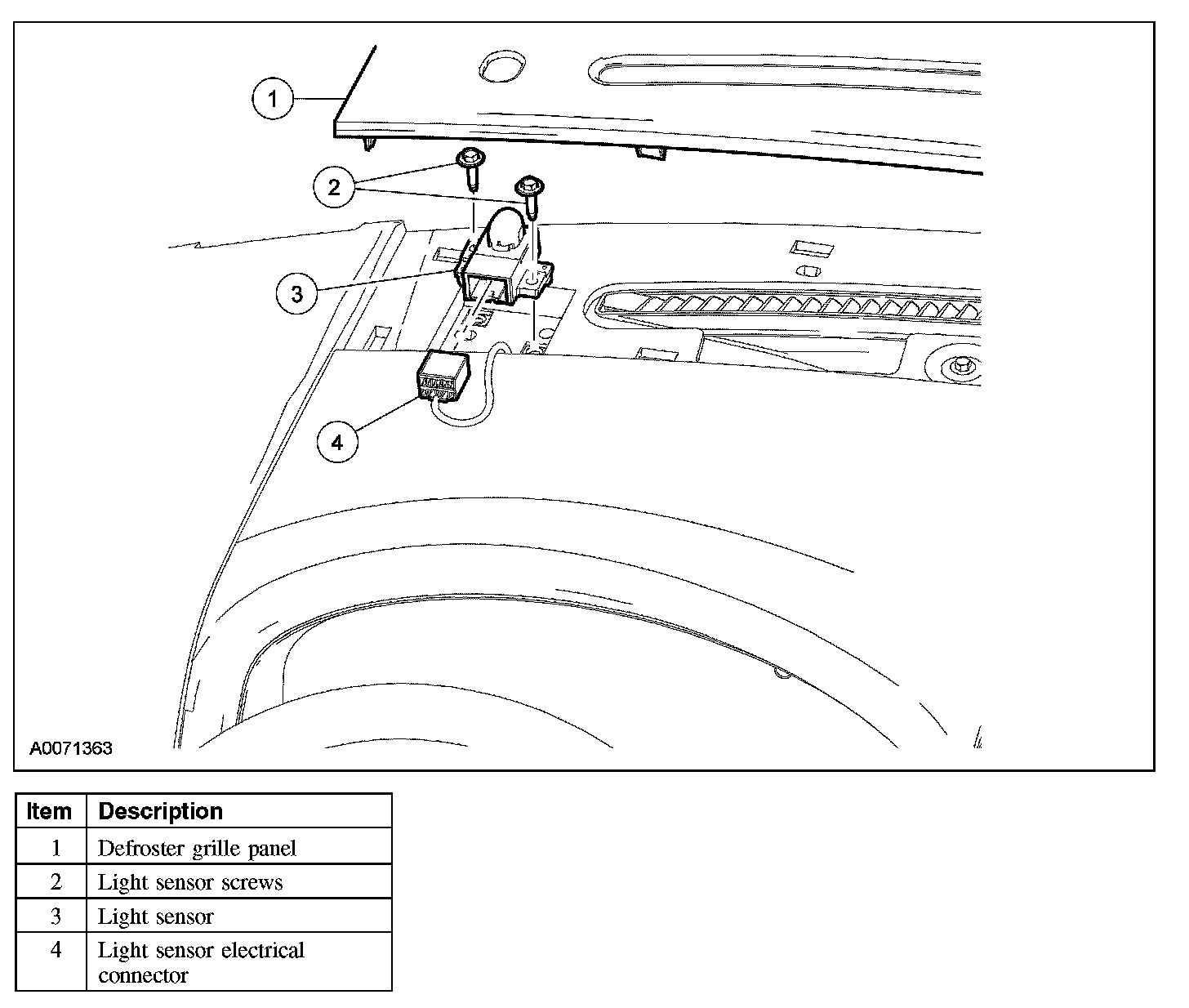 1
2
3
4
A0071363

| Item | Description |
|---|---|
| 1 | Defroster grille panel |
| 2 | Light sensor screws |
| 3 | Light sensor |
| 4 | Light sensor electrical connector |