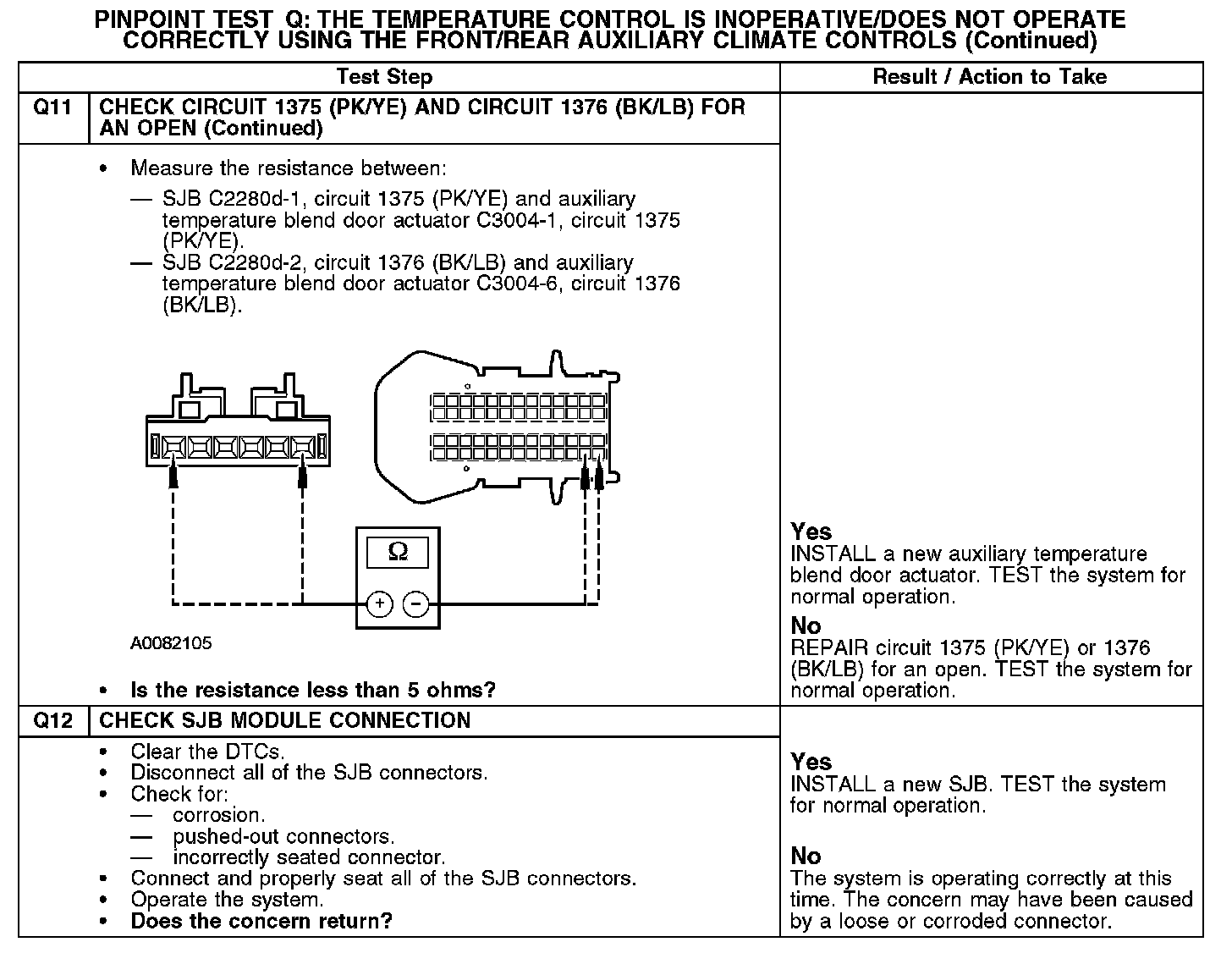 PINPOINT TEST Q: THE TEMPERATURE CONTROL IS INOPERATIVE/DOES NOT OPERATE CORRECTLY USING THE FRONT/REAR AUXILIARY CLIMATE CONTROLS (Continued)

| | Test Step | Result / Action to Take |
|---|---|---|
| Q11 | CHECK CIRCUIT 1375 (PK/YE) AND CIRCUIT 1376 (BK/LB) FOR AN OPEN (Continued) | |
| | • Measure the resistance between: — SJB C2280d-1, circuit 1375 (PK/YE) and auxiliary temperature blend door actuator C3004-1, circuit 1375 (PK/YE). — SJB C2280d-2, circuit 1376 (BK/LB) and auxiliary temperature blend door actuator C3004-6, circuit 1376 (BK/LB). Ω + − A0082105 • Is the resistance less than 5 ohms? | Yes INSTALL a new auxiliary temperature blend door actuator. TEST the system for normal operation. No REPAIR circuit 1375 (PK/YE) or 1376 (BK/LB) for an open. TEST the system for normal operation. |
| Q12 | CHECK SJB MODULE CONNECTION | |
| | • Clear the DTCs. • Disconnect all of the SJB connectors. • Check for: — corrosion. — pushed-out connectors. — incorrectly seated connector. • Connect and properly seat all of the SJB connectors. • Operate the system. • Does the concern return? | Yes INSTALL a new SJB. TEST the system for normal operation. No The system is operating correctly at this time. The concern may have been caused by a loose or corroded connector. |