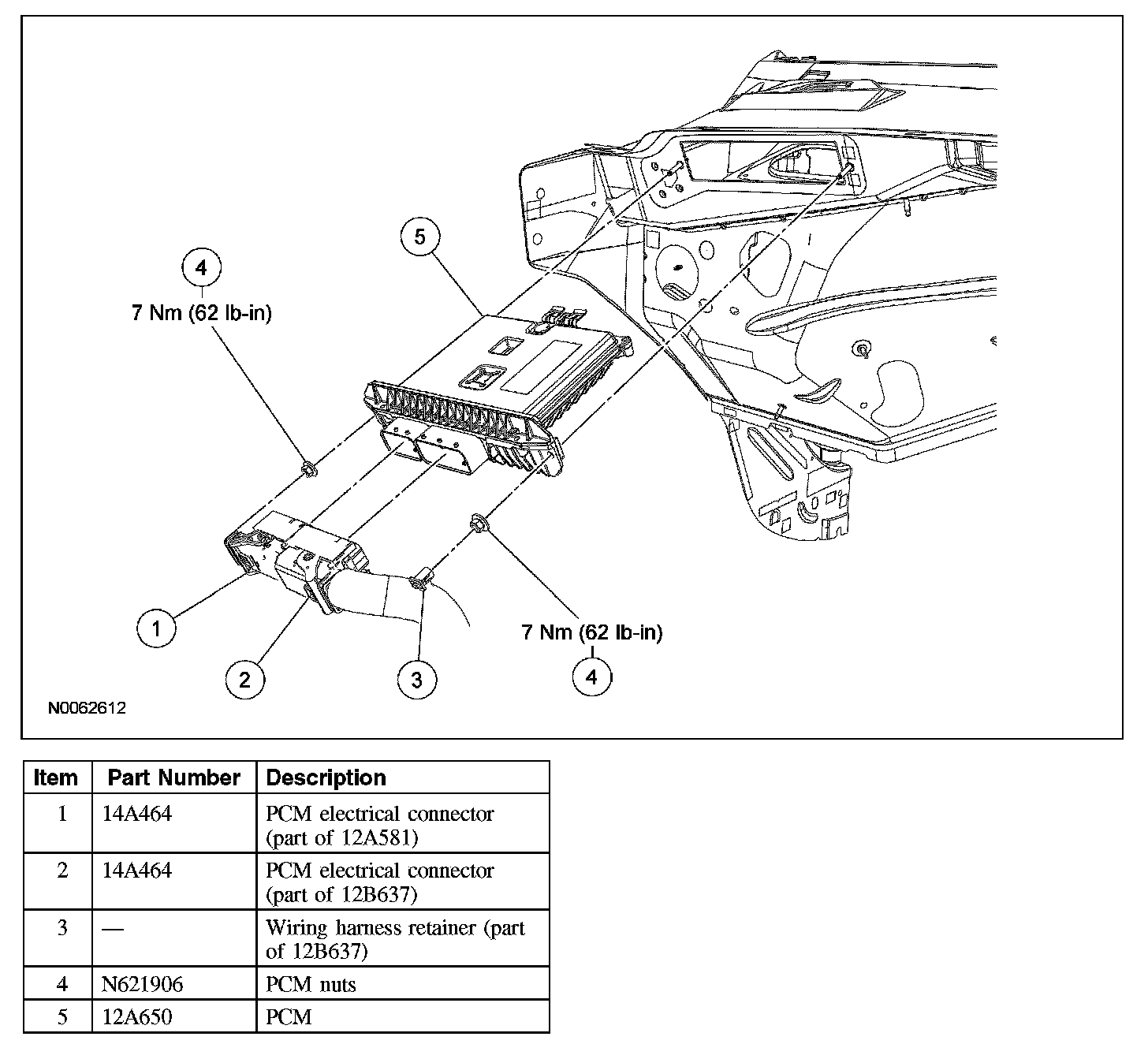 5

4

7 Nm (62 lb-in)

1

2

3

7 Nm (62 lb-in)

4

N0062612

| Item | Part Number | Description |
|---|---|---|
| 1 | 14A464 | PCM electrical connector (part of 12A581) |
| 2 | 14A464 | PCM electrical connector (part of 12B637) |
| 3 | — | Wiring harness retainer (part of 12B637) |
| 4 | N621906 | PCM nuts |
| 5 | 12A650 | PCM |