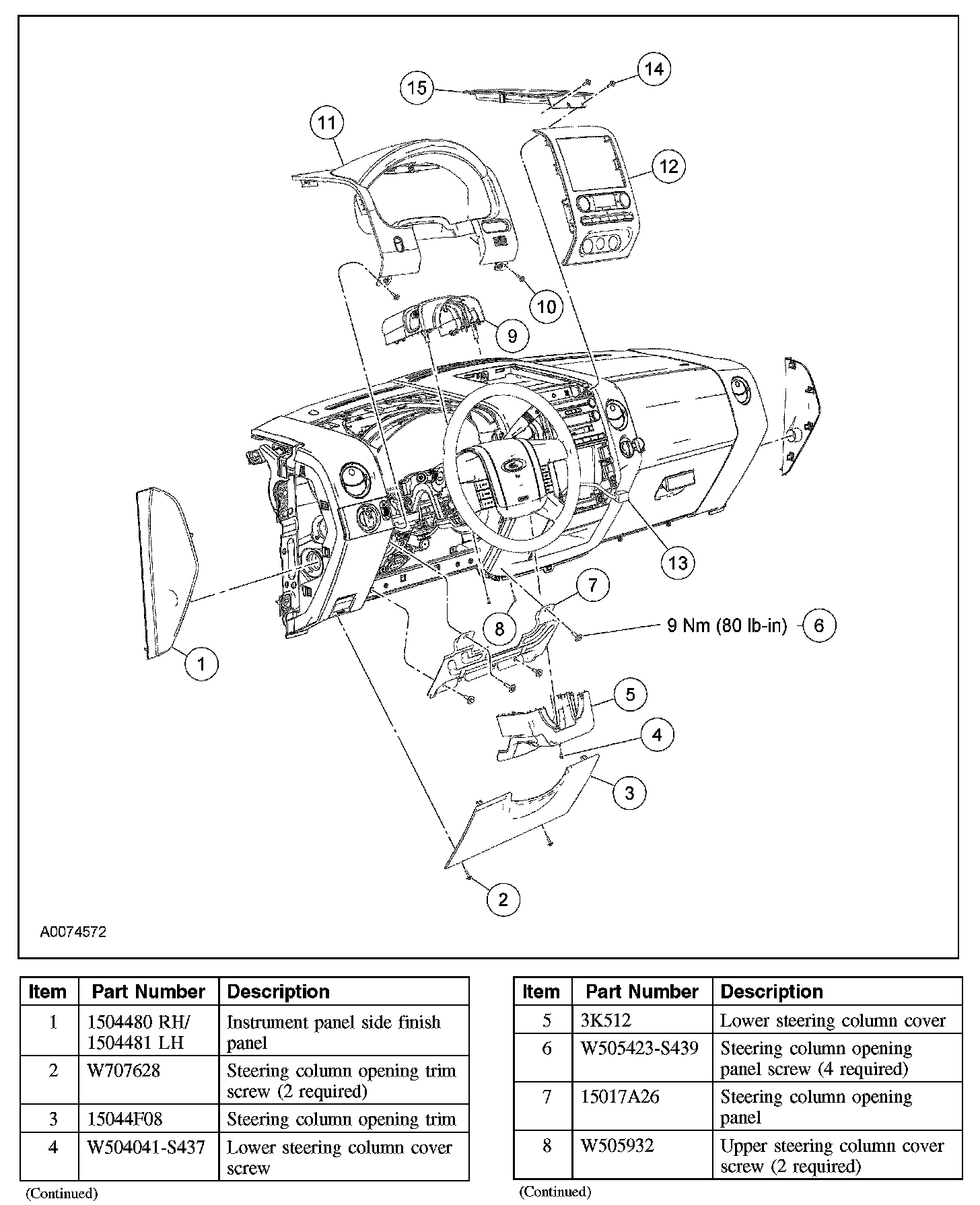 15
14
11
12
10
9
13
7
8
9 Nm (80 lb-in)
6
1
5
4
3
2
A0074572

| Item | Part Number | Description |
|---|---|---|
| 1 | 1504480 RH/ 1504481 LH | Instrument panel side finish panel |
| 2 | W707628 | Steering column opening trim screw (2 required) |
| 3 | 15044F08 | Steering column opening trim |
| 4 | W504041-S437 | Lower steering column cover screw |

(Continued)

| Item | Part Number | Description |
|---|---|---|
| 5 | 3K512 | Lower steering column cover |
| 6 | W505423-S439 | Steering column opening panel screw (4 required) |
| 7 | 15017A26 | Steering column opening panel |
| 8 | W505932 | Upper steering column cover screw (2 required) |

(Continued)