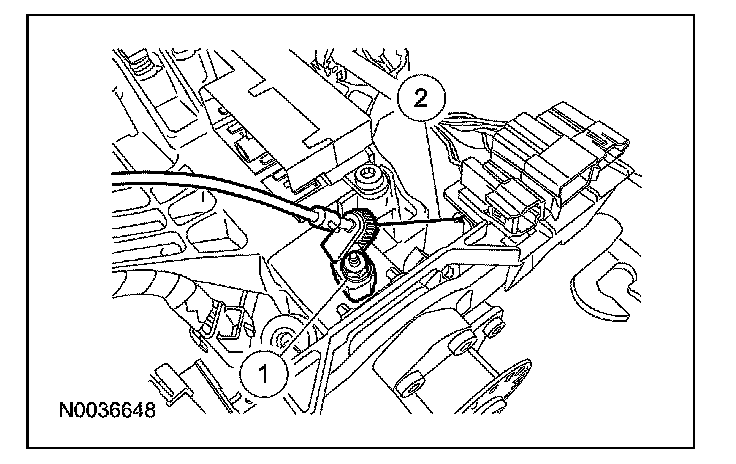 2

1

N0036648