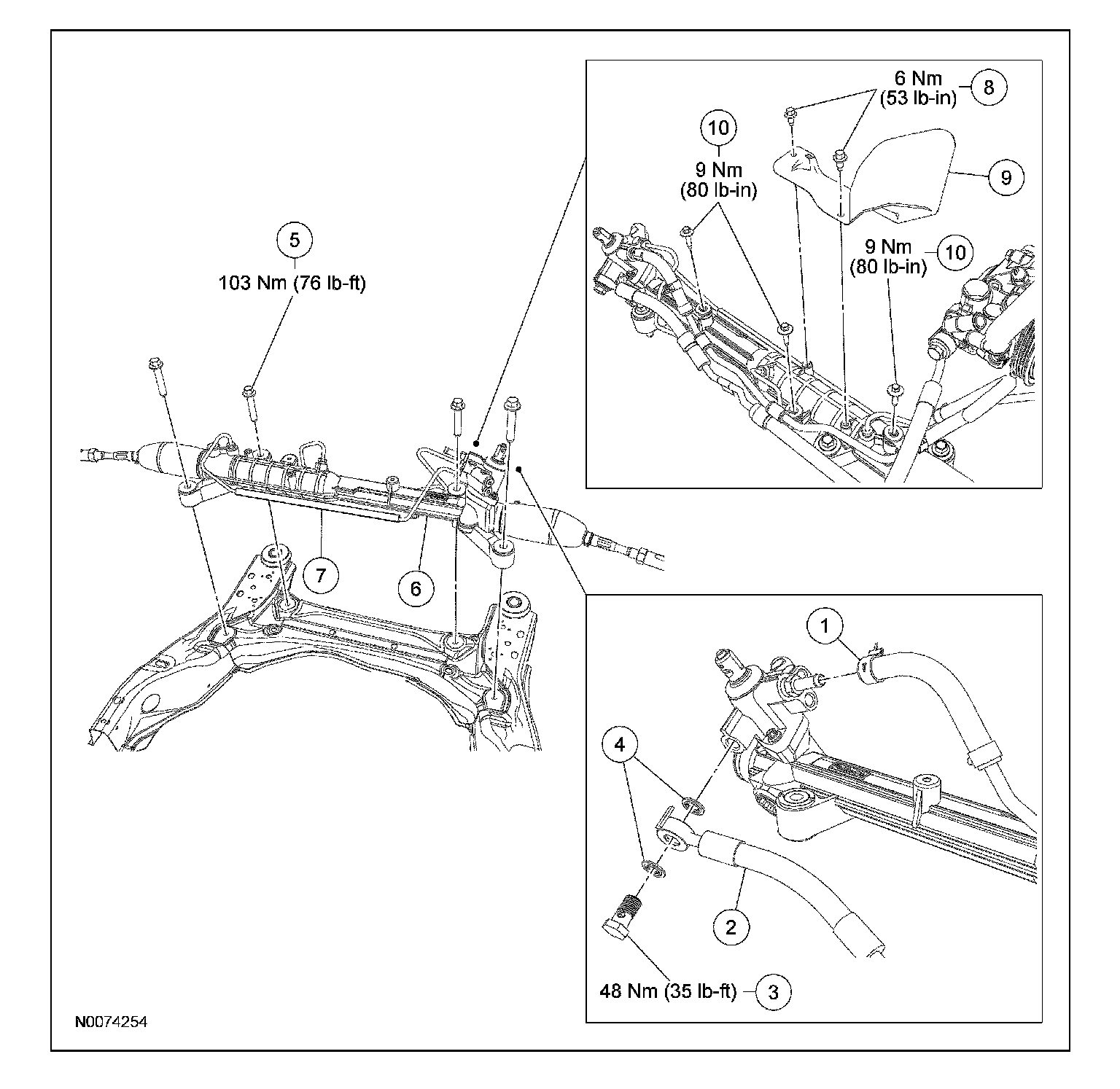 6 Nm
(53 lb-in)
8

10
9 Nm
(80 lb-in)

9

9 Nm
(80 lb-in)
10

5
103 Nm (76 lb-ft)

7

6

1

4

2

48 Nm (35 lb-ft)
3

N0074254