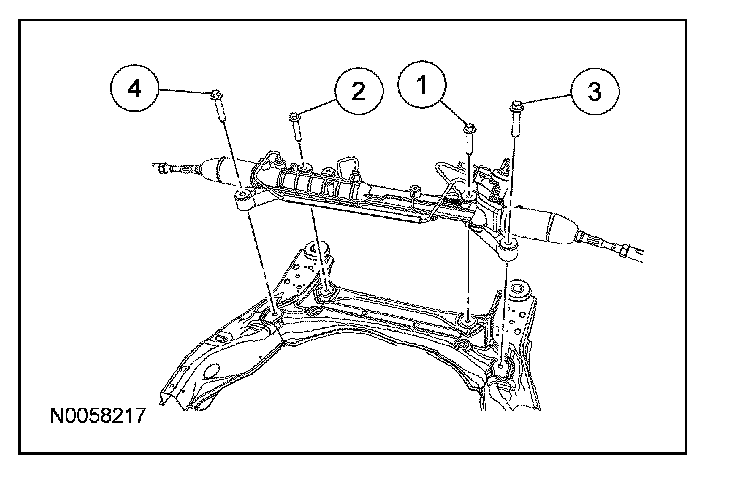 4
2
1
3
N0058217