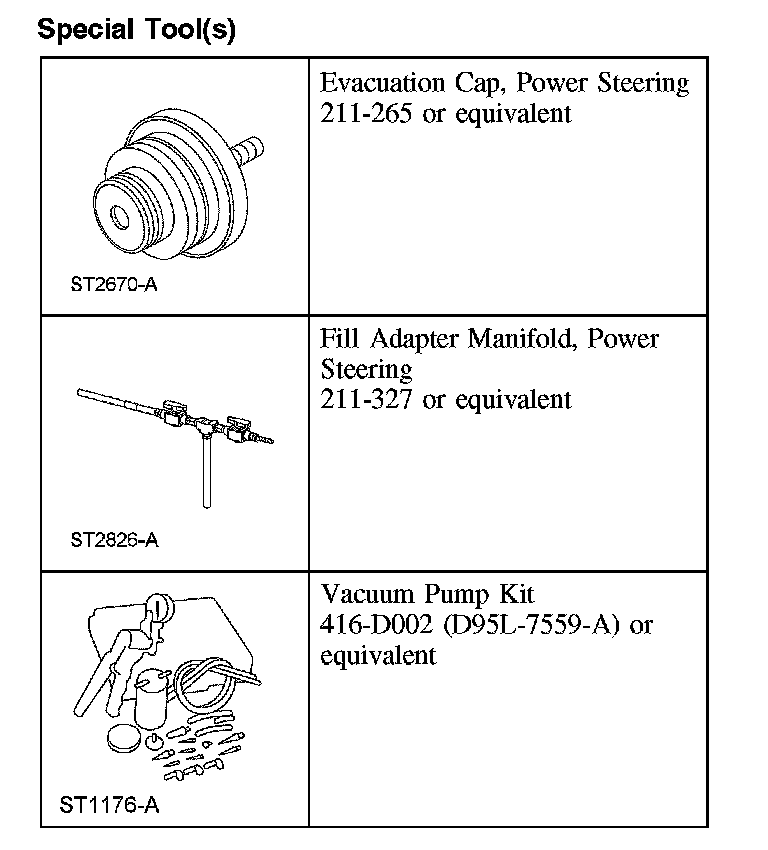 Special Tool(s)

| | |
|---|---|
| ST2670-A | Evacuation Cap, Power Steering 211-265 or equivalent |
| ST2826-A | Fill Adapter Manifold, Power Steering 211-327 or equivalent |
| ST1176-A | Vacuum Pump Kit 416-D002 (D95L-7559-A) or equivalent |