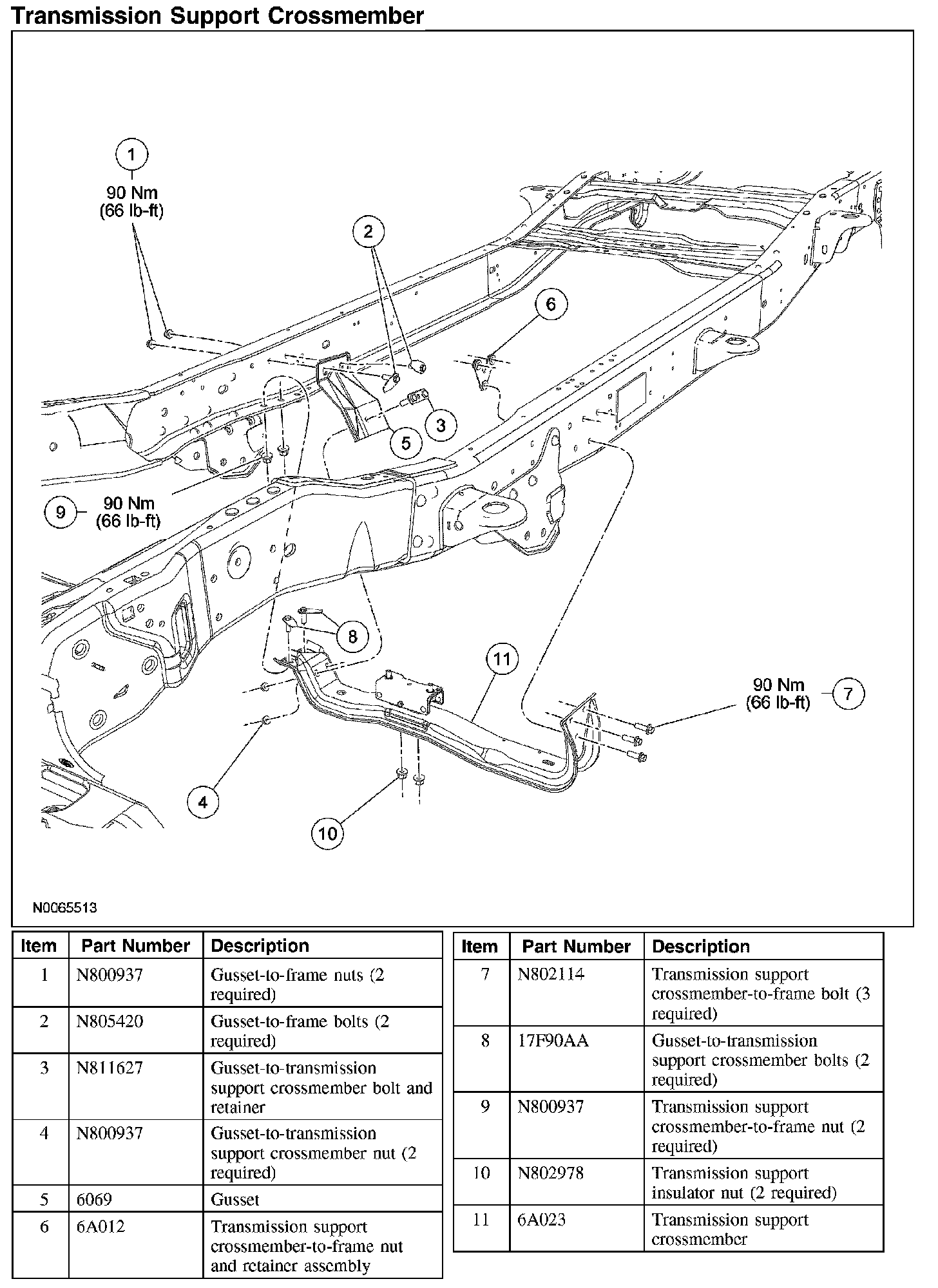 Transmission Support Crossmember

1
90 Nm
(66 lb-ft)

2

6

3

5

9
90 Nm
(66 lb-ft)

8

11

90 Nm
(66 lb-ft)
7

4

10

N0065513

| Item | Part Number | Description |
|---|---|---|
| 1 | N800937 | Gusset-to-frame nuts (2 required) |
| 2 | N805420 | Gusset-to-frame bolts (2 required) |
| 3 | N811627 | Gusset-to-transmission support crossmember bolt and retainer |
| 4 | N800937 | Gusset-to-transmission support crossmember nut (2 required) |
| 5 | 6069 | Gusset |
| 6 | 6A012 | Transmission support crossmember-to-frame nut and retainer assembly |

| Item | Part Number | Description |
|---|---|---|
| 7 | N802114 | Transmission support crossmember-to-frame bolt (3 required) |
| 8 | 17F90AA | Gusset-to-transmission support crossmember bolts (2 required) |
| 9 | N800937 | Transmission support crossmember-to-frame nut (2 required) |
| 10 | N802978 | Transmission support insulator nut (2 required) |
| 11 | 6A023 | Transmission support crossmember |