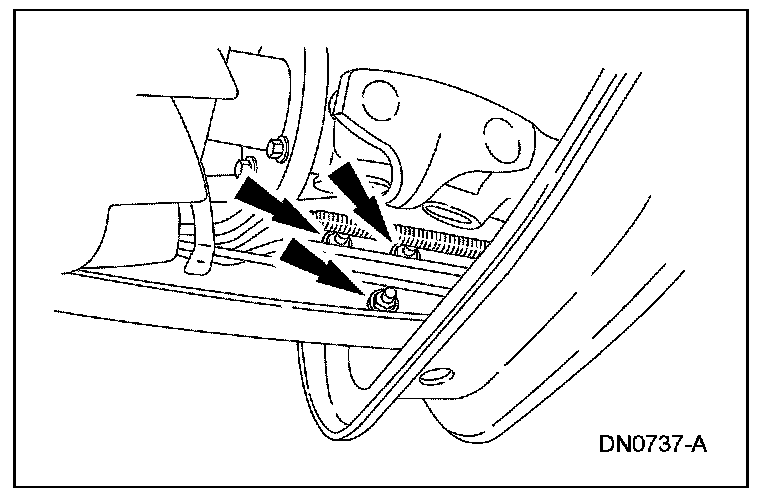 DN0737-A