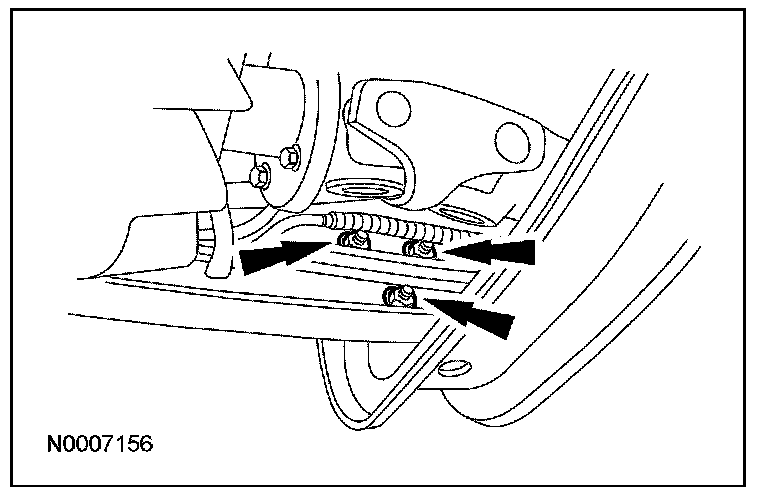 N0007156