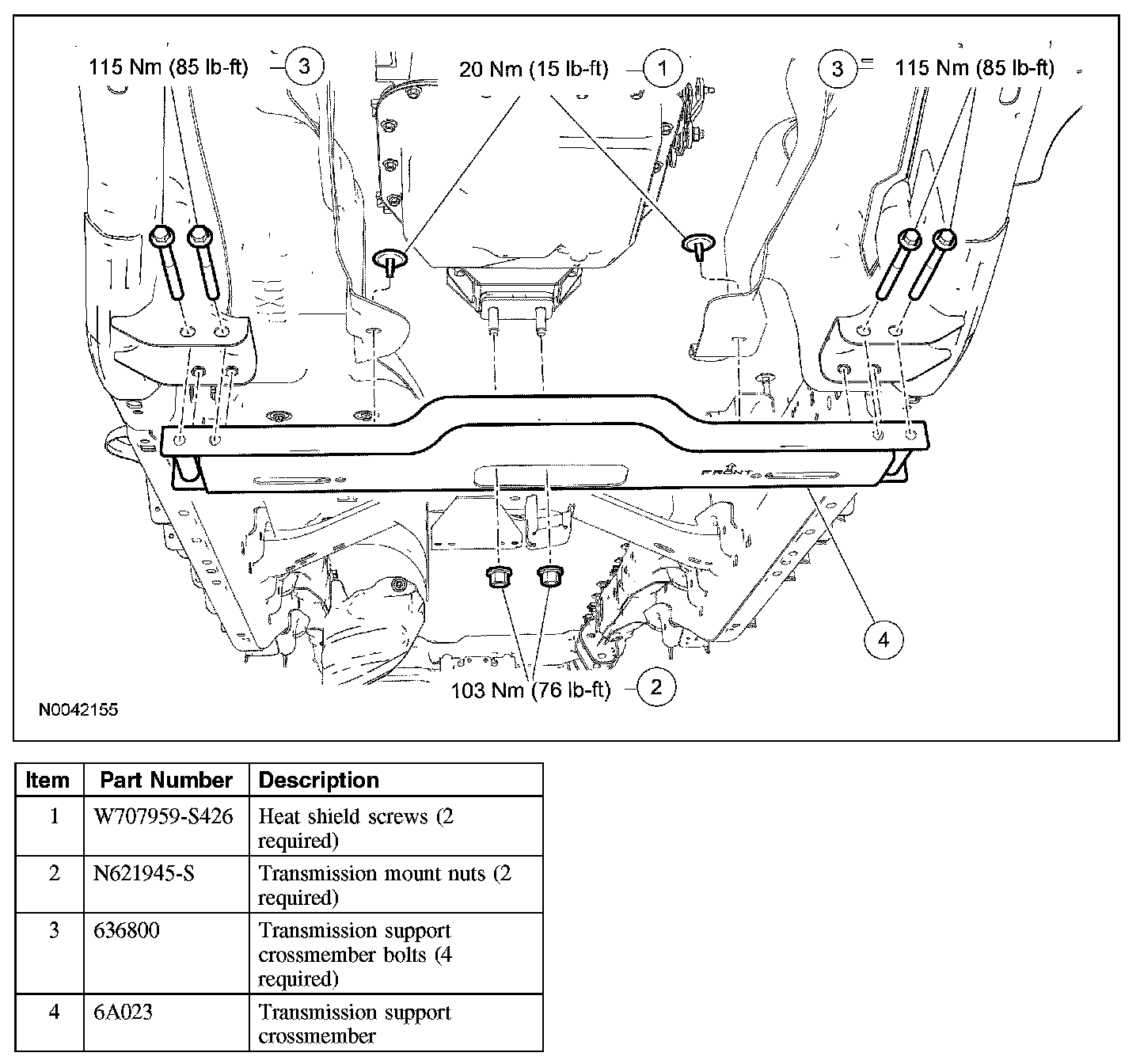 115 Nm (85 lb-ft) 3

20 Nm (15 lb-ft) 1

3 115 Nm (85 lb-ft)

FRONT

4

103 Nm (76 lb-ft) 2

N0042155

| Item | Part Number | Description |
|---|---|---|
| 1 | W707959-S426 | Heat shield screws (2 required) |
| 2 | N621945-S | Transmission mount nuts (2 required) |
| 3 | 636800 | Transmission support crossmember bolts (4 required) |
| 4 | 6A023 | Transmission support crossmember |