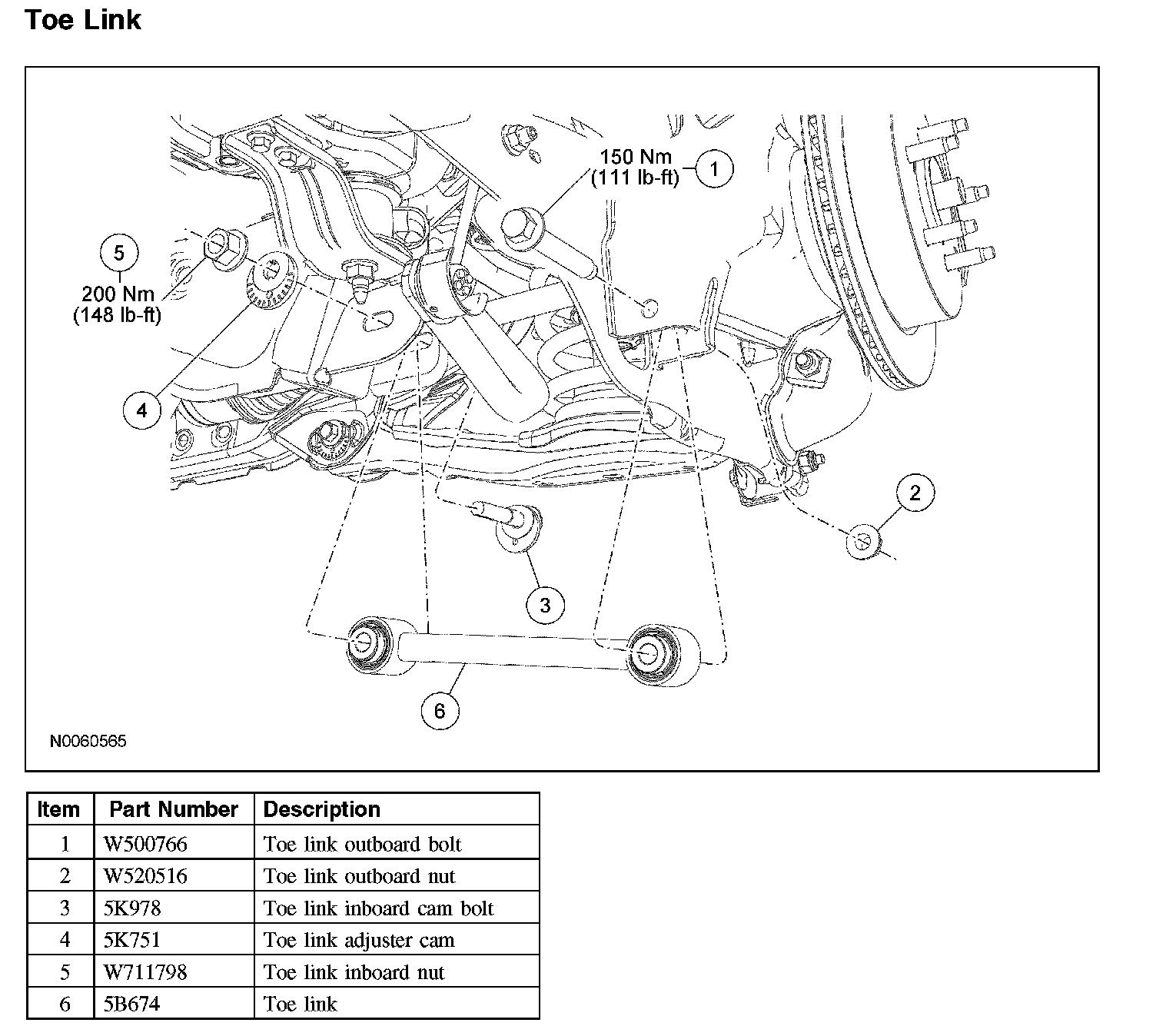 Toe Link

150 Nm
(111 lb-ft)
1

5
200 Nm
(148 lb-ft)

4

2

3

6

N0060565

| Item | Part Number | Description |
|---|---|---|
| 1 | W500766 | Toe link outboard bolt |
| 2 | W520516 | Toe link outboard nut |
| 3 | 5K978 | Toe link inboard cam bolt |
| 4 | 5K751 | Toe link adjuster cam |
| 5 | W711798 | Toe link inboard nut |
| 6 | 5B674 | Toe link |