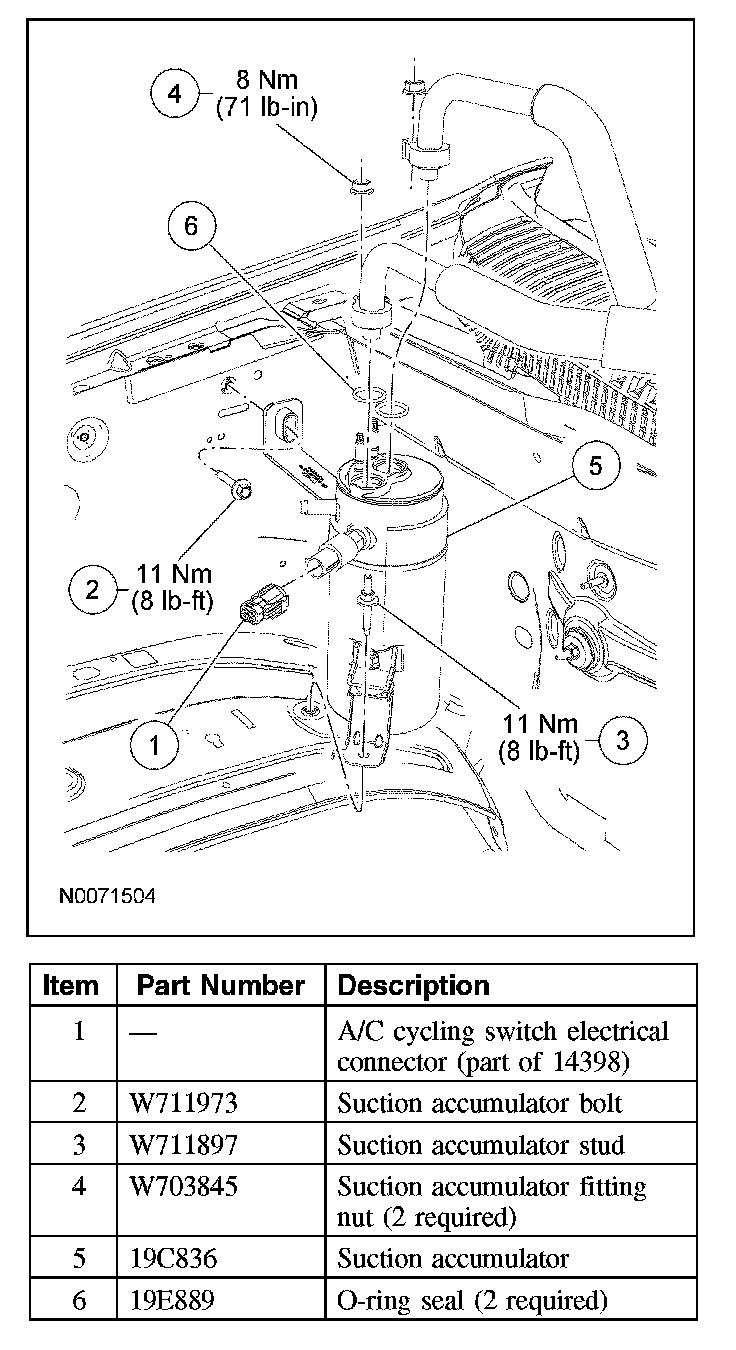 4 8 Nm (71 lb-in)

6

5

2 11 Nm (8 lb-ft)

1

11 Nm (8 lb-ft) 3

N0071504

| Item | Part Number | Description |
|---|---|---|
| 1 | — | A/C cycling switch electrical connector (part of 14398) |
| 2 | W711973 | Suction accumulator bolt |
| 3 | W711897 | Suction accumulator stud |
| 4 | W703845 | Suction accumulator fitting nut (2 required) |
| 5 | 19C836 | Suction accumulator |
| 6 | 19E889 | O-ring seal (2 required) |