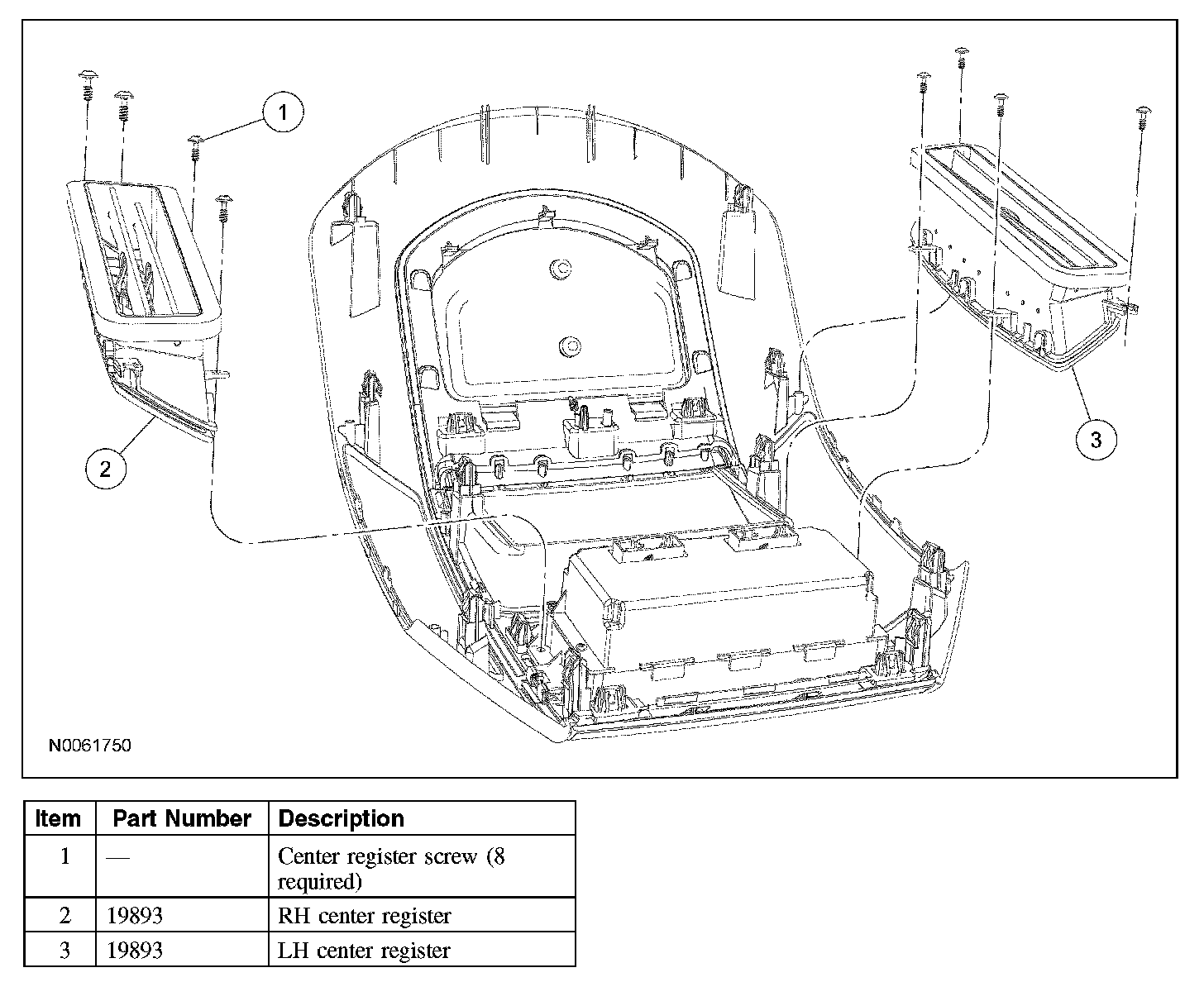 1

2

3

N0061750

| Item | Part Number | Description |
|---|---|---|
| 1 | — | Center register screw (8 required) |
| 2 | 19893 | RH center register |
| 3 | 19893 | LH center register |