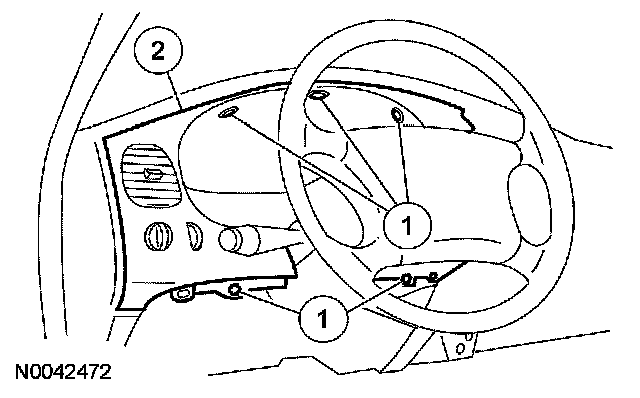 2

1

1

N0042472