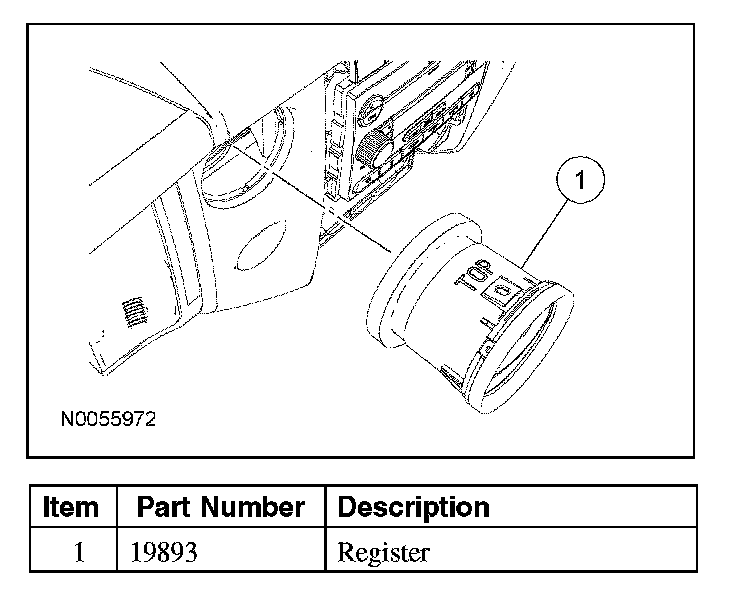 1

TOP

N0055972

| Item | Part Number | Description |
|---|---|---|
| 1 | 19893 | Register |