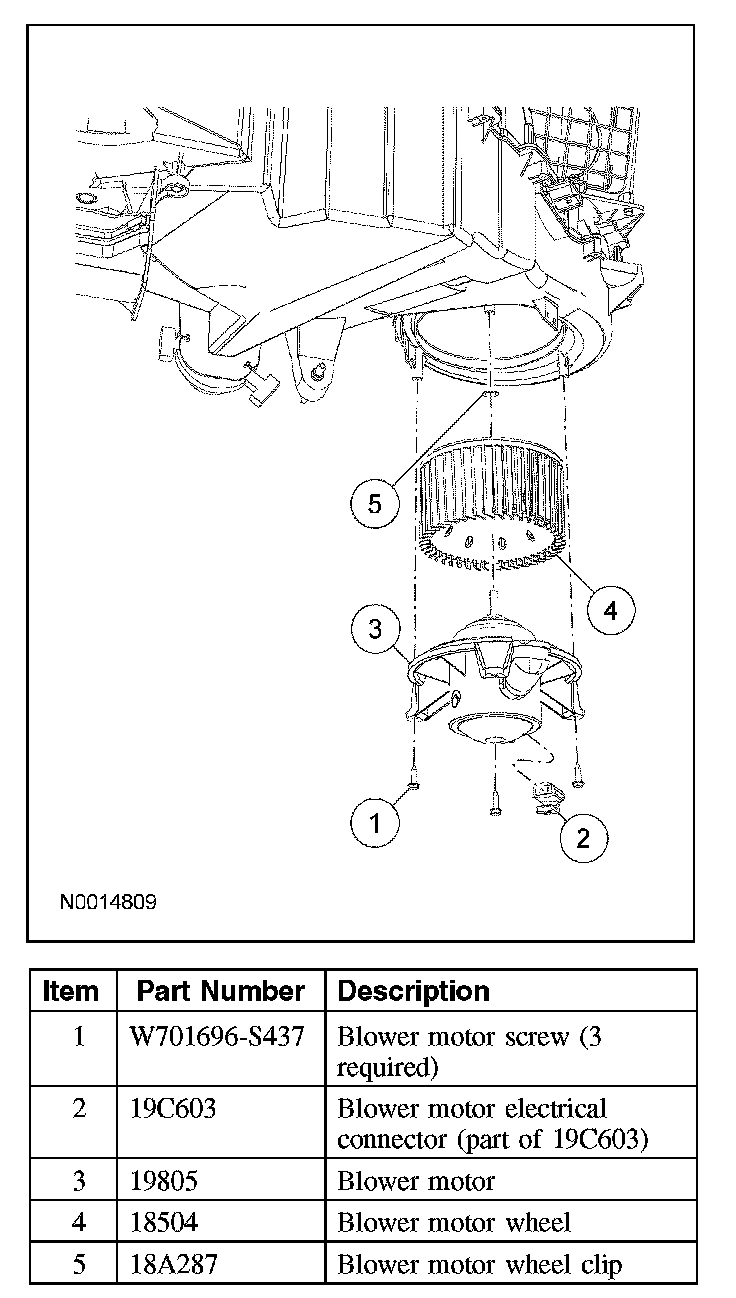 5

4

3

1

2

N0014809

| Item | Part Number | Description |
|---|---|---|
| 1 | W701696-S437 | Blower motor screw (3 required) |
| 2 | 19C603 | Blower motor electrical connector (part of 19C603) |
| 3 | 19805 | Blower motor |
| 4 | 18504 | Blower motor wheel |
| 5 | 18A287 | Blower motor wheel clip |