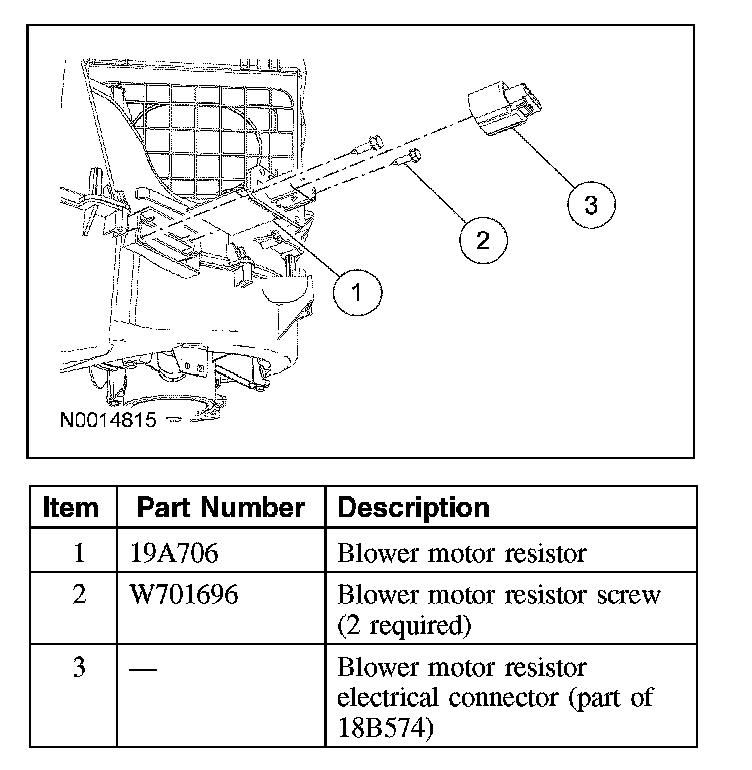 3

2

1

N0014815

| Item | Part Number | Description |
|---|---|---|
| 1 | 19A706 | Blower motor resistor |
| 2 | W701696 | Blower motor resistor screw (2 required) |
| 3 | — | Blower motor resistor electrical connector (part of 18B574) |