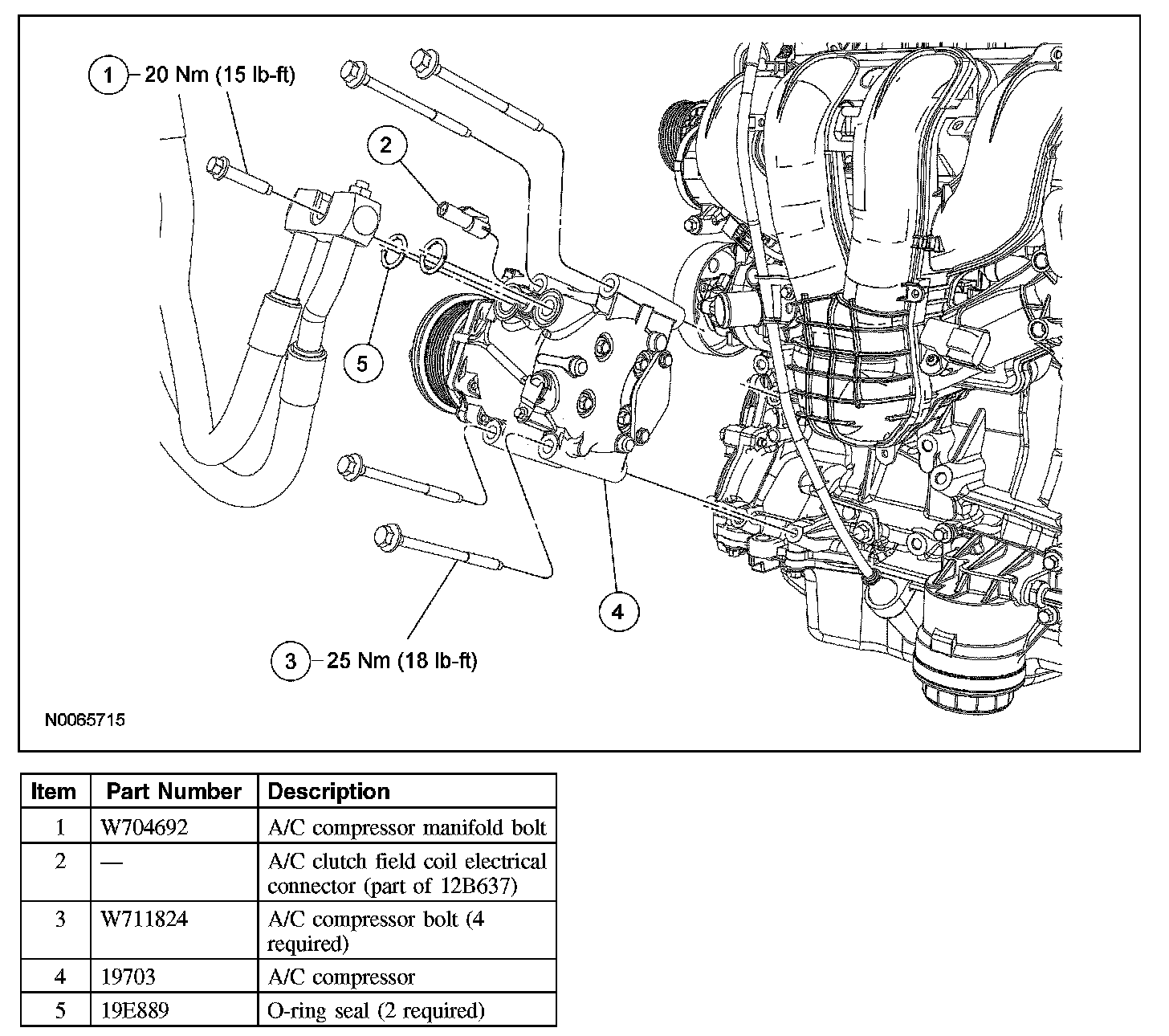 1 20 Nm (15 lb-ft)

2

5

4

3 25 Nm (18 lb-ft)

N0065715

| Item | Part Number | Description |
|---|---|---|
| 1 | W704692 | A/C compressor manifold bolt |
| 2 | — | A/C clutch field coil electrical connector (part of 12B637) |
| 3 | W711824 | A/C compressor bolt (4 required) |
| 4 | 19703 | A/C compressor |
| 5 | 19E889 | O-ring seal (2 required) |