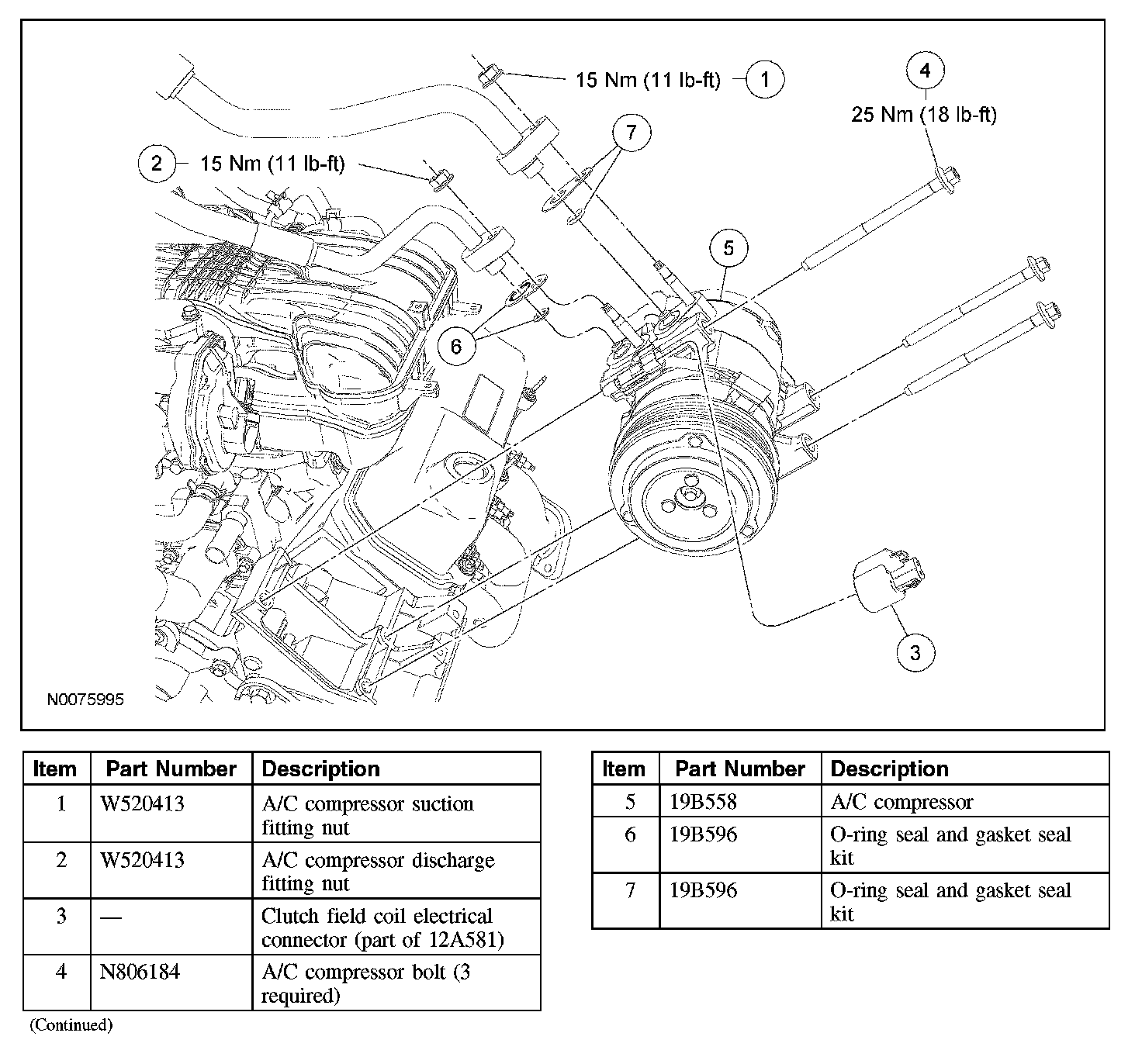 15 Nm (11 lb-ft) 1

4
25 Nm (18 lb-ft)

7

2 15 Nm (11 lb-ft)

5

6

3

N0075995

| Item | Part Number | Description |
|---|---|---|
| 1 | W520413 | A/C compressor suction fitting nut |
| 2 | W520413 | A/C compressor discharge fitting nut |
| 3 | — | Clutch field coil electrical connector (part of 12A581) |
| 4 | N806184 | A/C compressor bolt (3 required) |

(Continued)

| Item | Part Number | Description |
|---|---|---|
| 5 | 19B558 | A/C compressor |
| 6 | 19B596 | O-ring seal and gasket seal kit |
| 7 | 19B596 | O-ring seal and gasket seal kit |