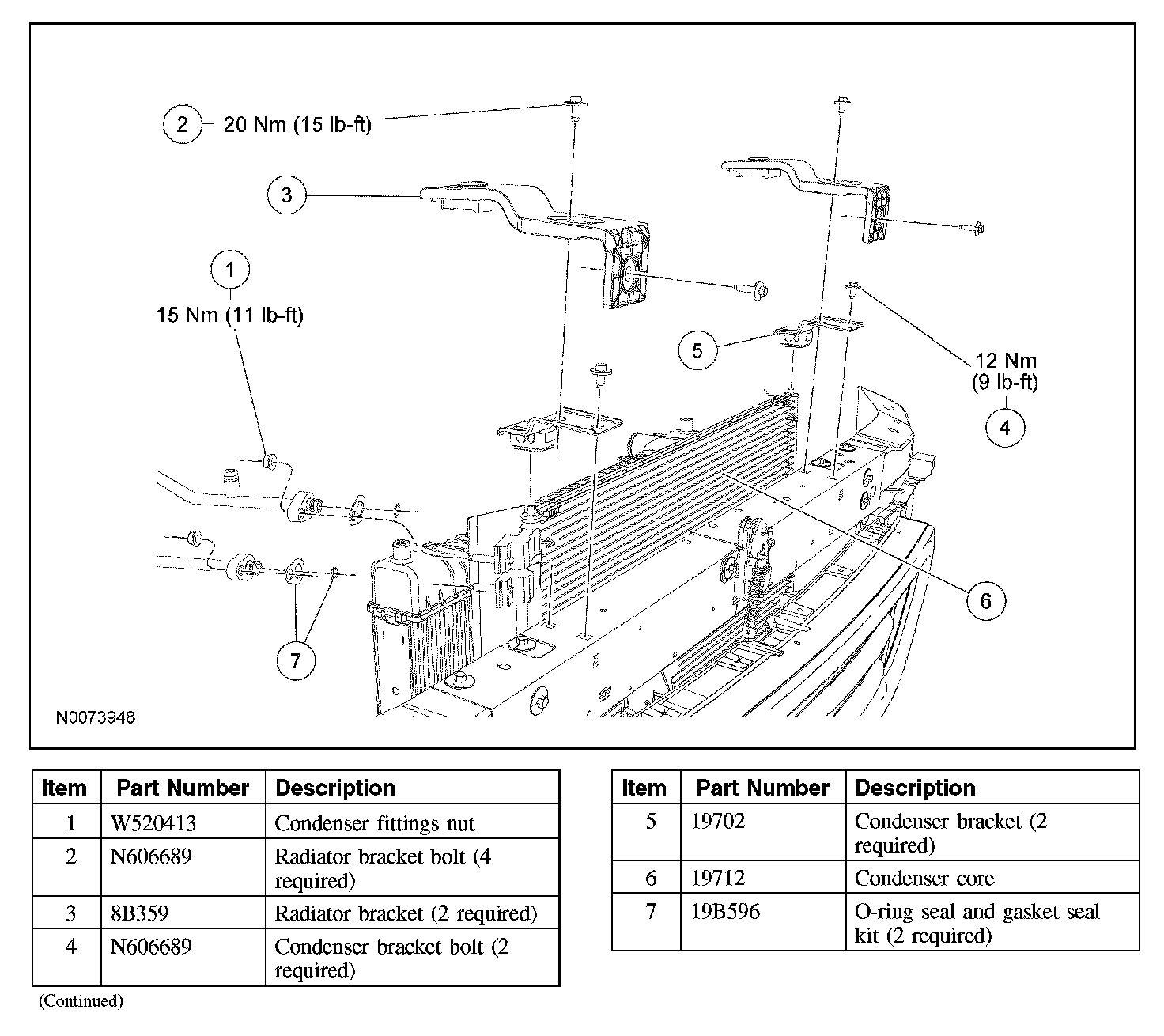 2 20 Nm (15 lb-ft)

3

1

15 Nm (11 lb-ft)

5

12 Nm (9 lb-ft)

4

6

7

N0073948

| Item | Part Number | Description |
|---|---|---|
| 1 | W520413 | Condenser fittings nut |
| 2 | N606689 | Radiator bracket bolt (4 required) |
| 3 | 8B359 | Radiator bracket (2 required) |
| 4 | N606689 | Condenser bracket bolt (2 required) |

(Continued)

| Item | Part Number | Description |
|---|---|---|
| 5 | 19702 | Condenser bracket (2 required) |
| 6 | 19712 | Condenser core |
| 7 | 19B596 | O-ring seal and gasket seal kit (2 required) |