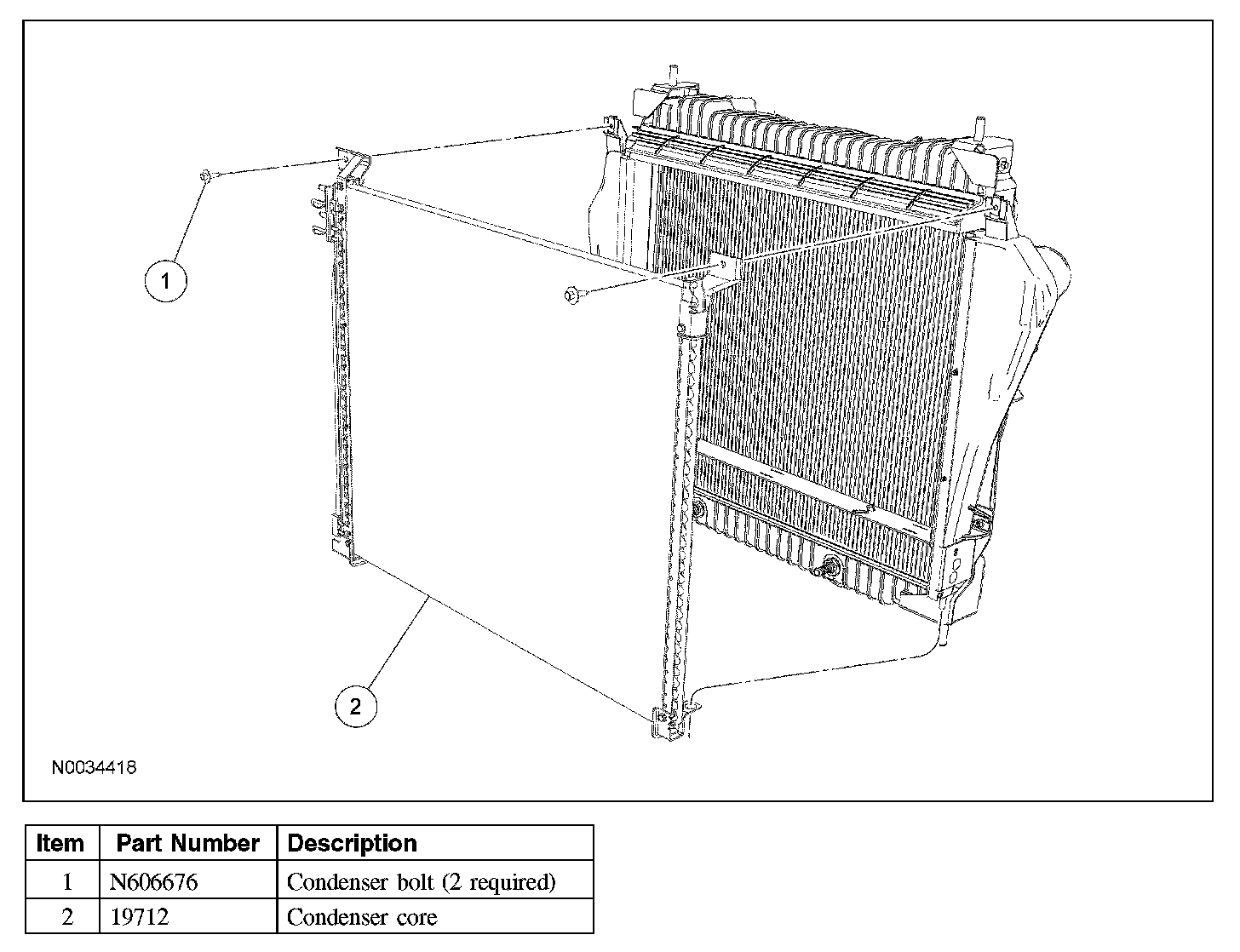 1

2

N0034418

| Item | Part Number | Description |
|---|---|---|
| 1 | N606676 | Condenser bolt (2 required) |
| 2 | 19712 | Condenser core |