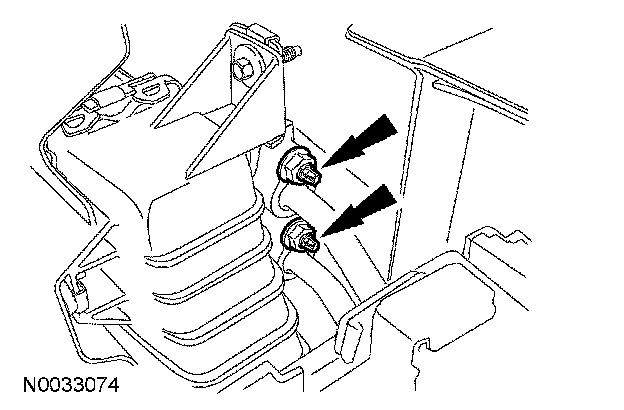 N0033074