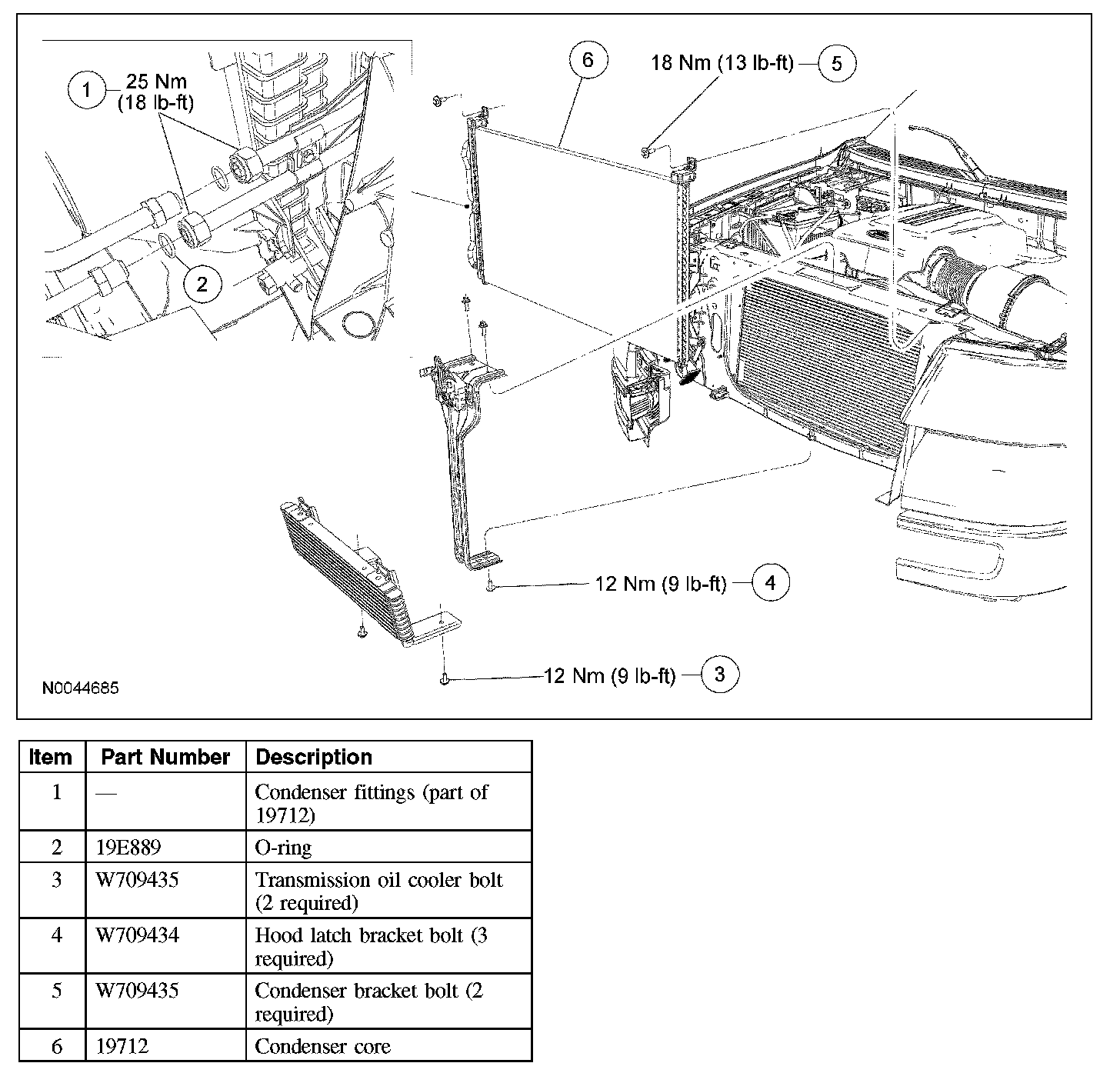 1 25 Nm (18 lb-ft)

2

6

18 Nm (13 lb-ft) 5

12 Nm (9 lb-ft) 4

12 Nm (9 lb-ft) 3

N0044685

| Item | Part Number | Description |
|---|---|---|
| 1 | — | Condenser fittings (part of 19712) |
| 2 | 19E889 | O-ring |
| 3 | W709435 | Transmission oil cooler bolt (2 required) |
| 4 | W709434 | Hood latch bracket bolt (3 required) |
| 5 | W709435 | Condenser bracket bolt (2 required) |
| 6 | 19712 | Condenser core |