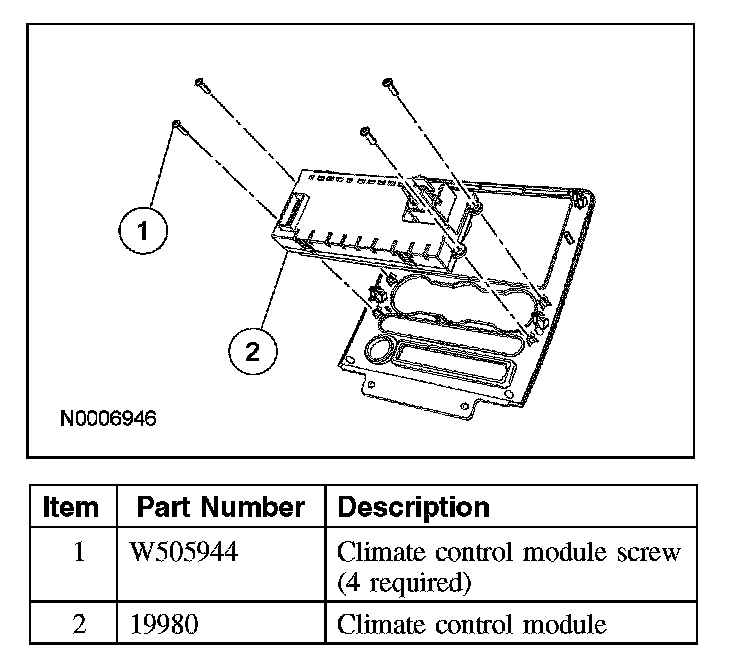 1

2

N0006946

| Item | Part Number | Description |
|---|---|---|
| 1 | W505944 | Climate control module screw (4 required) |
| 2 | 19980 | Climate control module |