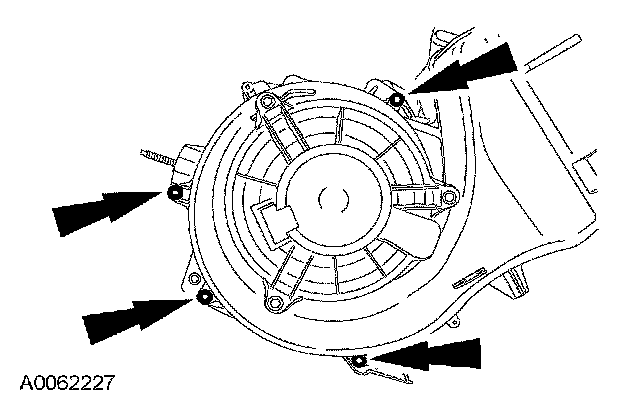 A0062227